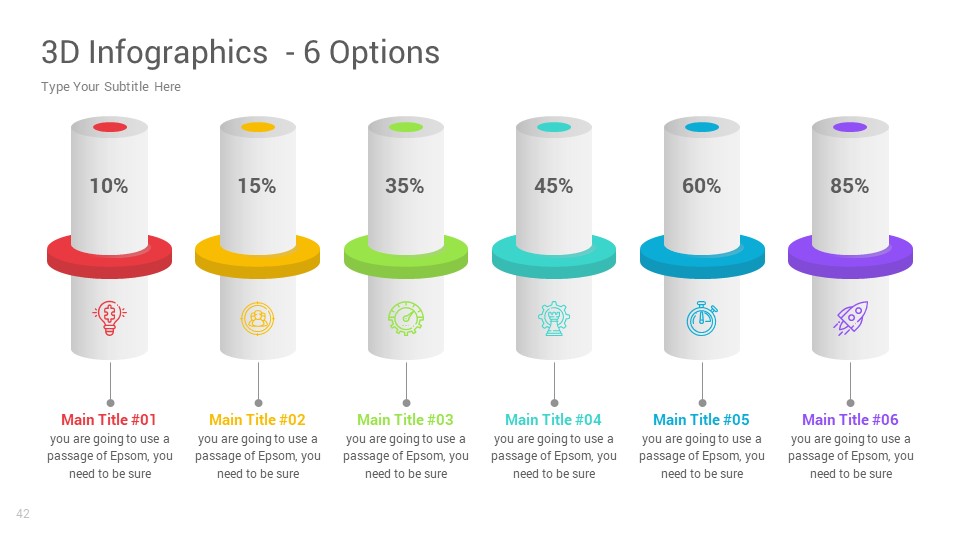 3D Infographics - 6 Options

Type Your Subtitle Here

10%

15%

35%

45%

60%

85%

Main Title #01
you are going to use a passage of Epsom, you need to be sure

Main Title #02
you are going to use a passage of Epsom, you need to be sure

Main Title #03
you are going to use a passage of Epsom, you need to be sure

Main Title #04
you are going to use a passage of Epsom, you need to be sure

Main Title #05
you are going to use a passage of Epsom, you need to be sure

Main Title #06
you are going to use a passage of Epsom, you need to be sure

42