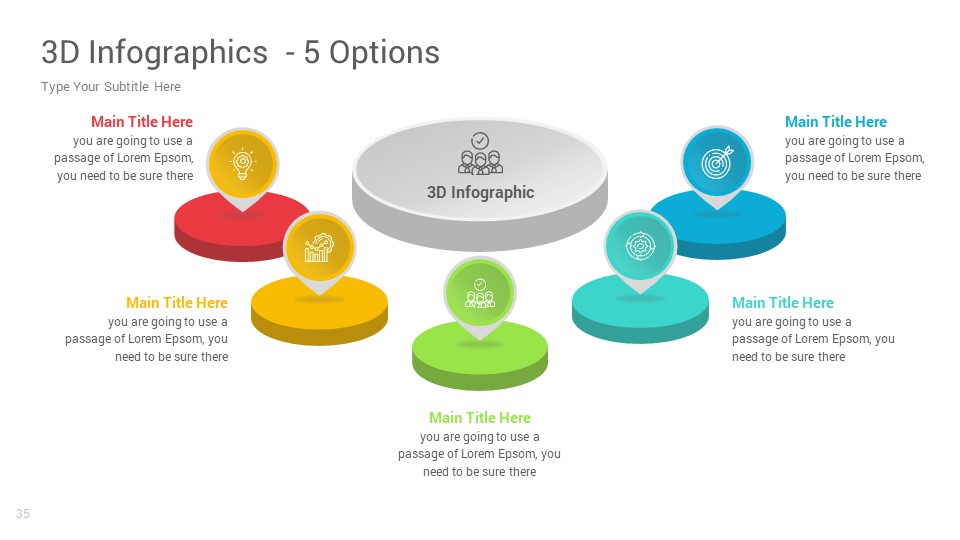 3D Infographics - 5 Options

Type Your Subtitle Here

Main Title Here
you are going to use a passage of Lorem Epsom, you need to be sure there

3D Infographic

Main Title Here
you are going to use a passage of Lorem Epsom, you need to be sure there

Main Title Here
you are going to use a passage of Lorem Epsom, you need to be sure there

Main Title Here
you are going to use a passage of Lorem Epsom, you need to be sure there

Main Title Here
you are going to use a passage of Lorem Epsom, you need to be sure there

35