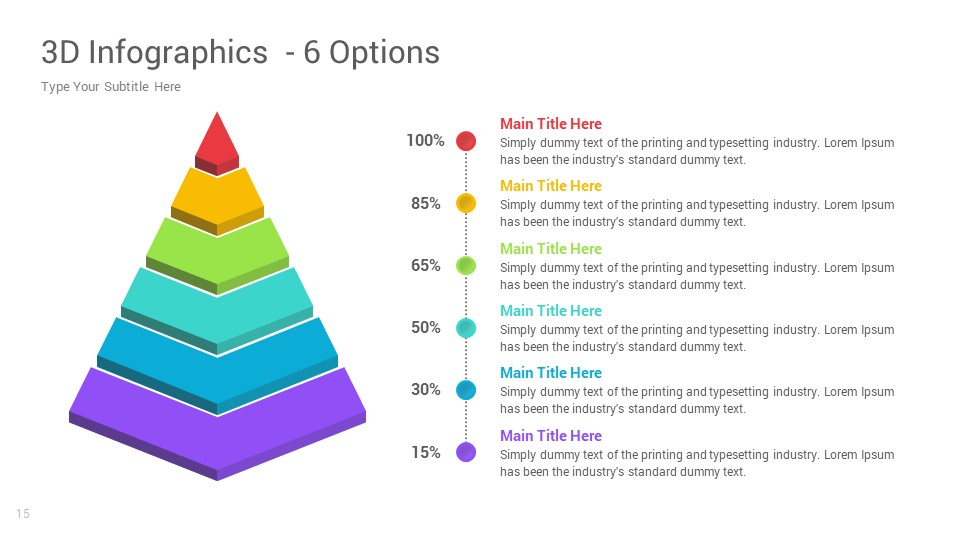 3D Infographics - 6 Options

Type Your Subtitle Here

100%

Main Title Here

Simply dummy text of the printing and typesetting industry. Lorem Ipsum has been the industry's standard dummy text.

85%

Main Title Here

Simply dummy text of the printing and typesetting industry. Lorem Ipsum has been the industry's standard dummy text.

65%

Main Title Here

Simply dummy text of the printing and typesetting industry. Lorem Ipsum has been the industry's standard dummy text.

50%

Main Title Here

Simply dummy text of the printing and typesetting industry. Lorem Ipsum has been the industry's standard dummy text.

30%

Main Title Here

Simply dummy text of the printing and typesetting industry. Lorem Ipsum has been the industry's standard dummy text.

15%

Main Title Here

Simply dummy text of the printing and typesetting industry. Lorem Ipsum has been the industry's standard dummy text.

15