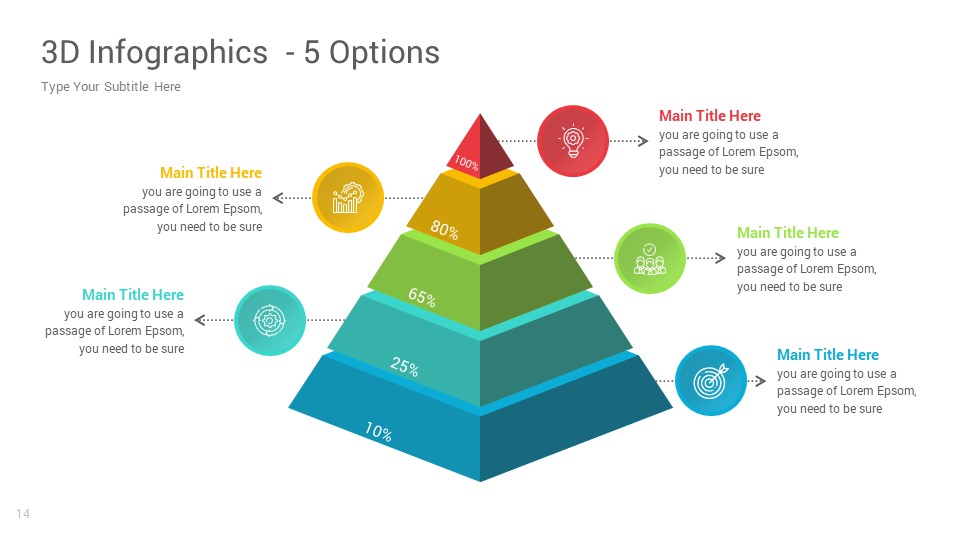 3D Infographics - 5 Options

Type Your Subtitle Here

Main Title Here
you are going to use a passage of Lorem Epsom, you need to be sure

Main Title Here
you are going to use a passage of Lorem Epsom, you need to be sure

Main Title Here
you are going to use a passage of Lorem Epsom, you need to be sure

Main Title Here
you are going to use a passage of Lorem Epsom, you need to be sure

Main Title Here
you are going to use a passage of Lorem Epsom, you need to be sure

100%
80%
65%
25%
10%

14