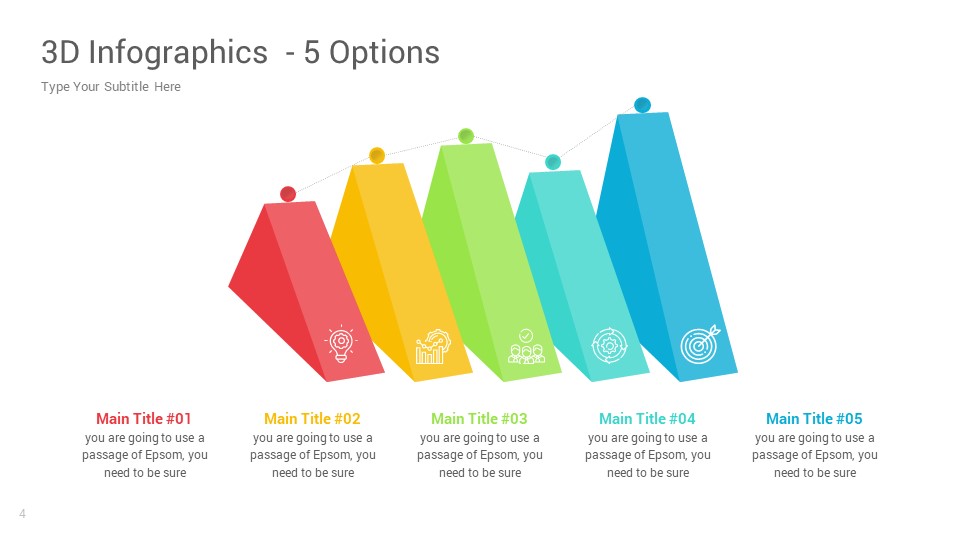 3D Infographics - 5 Options

Type Your Subtitle Here

Main Title #01
you are going to use a passage of Epsom, you need to be sure

Main Title #02
you are going to use a passage of Epsom, you need to be sure

Main Title #03
you are going to use a passage of Epsom, you need to be sure

Main Title #04
you are going to use a passage of Epsom, you need to be sure

Main Title #05
you are going to use a passage of Epsom, you need to be sure

4