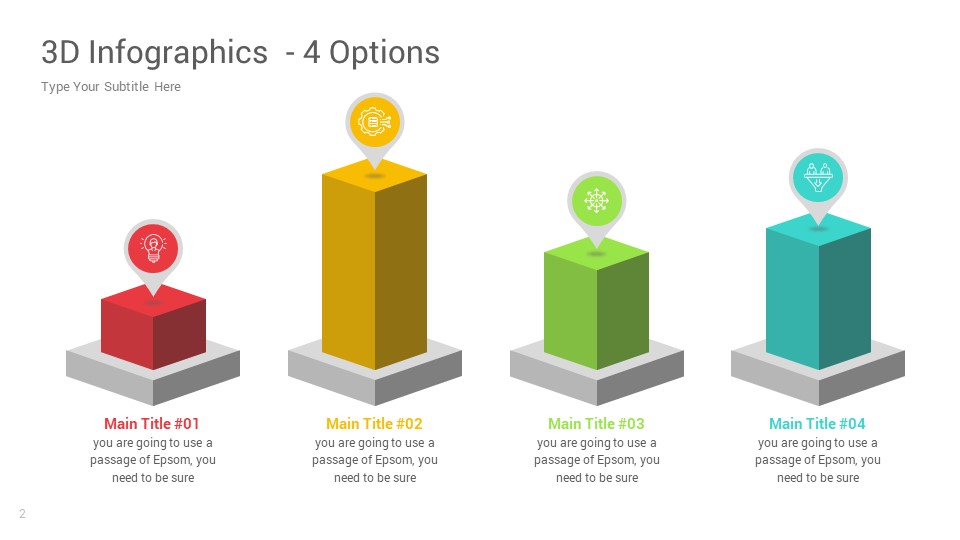 3D Infographics  - 4 Options

Type Your Subtitle Here

Main Title #01
you are going to use a passage of Epsom, you need to be sure

Main Title #02
you are going to use a passage of Epsom, you need to be sure

Main Title #03
you are going to use a passage of Epsom, you need to be sure

Main Title #04
you are going to use a passage of Epsom, you need to be sure

2