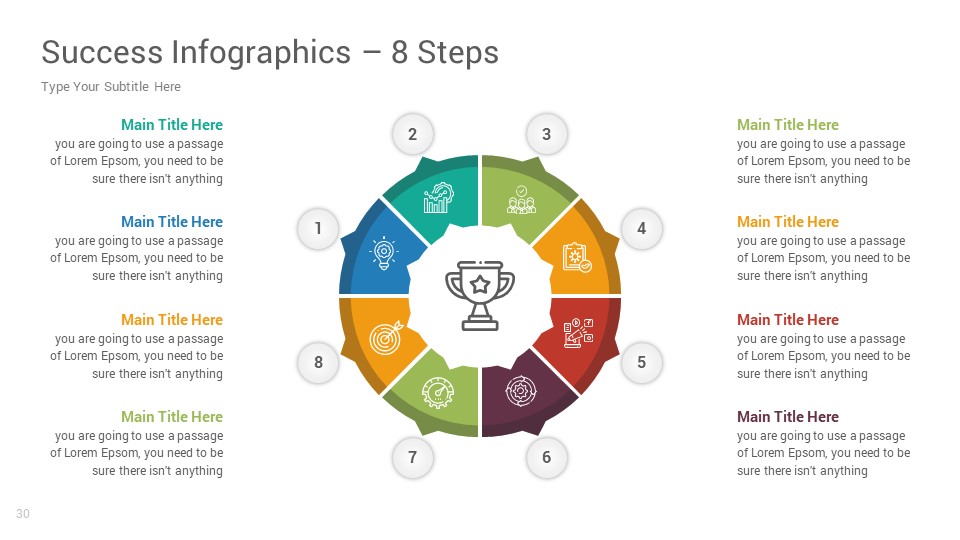 Success Infographics – 8 Steps

Type Your Subtitle Here

Main Title Here
you are going to use a passage of Lorem Epsom, you need to be sure there isn't anything

Main Title Here
you are going to use a passage of Lorem Epsom, you need to be sure there isn't anything

Main Title Here
you are going to use a passage of Lorem Epsom, you need to be sure there isn't anything

Main Title Here
you are going to use a passage of Lorem Epsom, you need to be sure there isn't anything

2

3

1

4

8

5

7

6

Main Title Here
you are going to use a passage of Lorem Epsom, you need to be sure there isn't anything

Main Title Here
you are going to use a passage of Lorem Epsom, you need to be sure there isn't anything

Main Title Here
you are going to use a passage of Lorem Epsom, you need to be sure there isn't anything

Main Title Here
you are going to use a passage of Lorem Epsom, you need to be sure there isn't anything

30