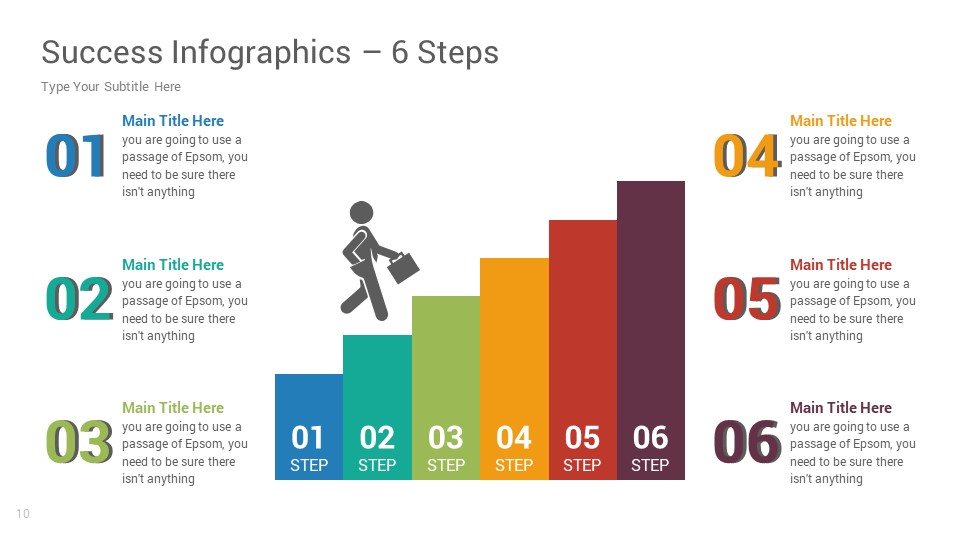 Success Infographics – 6 Steps

Type Your Subtitle Here

01

Main Title Here

you are going to use a passage of Epsom, you need to be sure there isn't anything

02

Main Title Here

you are going to use a passage of Epsom, you need to be sure there isn't anything

03

Main Title Here

you are going to use a passage of Epsom, you need to be sure there isn't anything

01 STEP

02 STEP

03 STEP

04 STEP

05 STEP

06 STEP

04

Main Title Here

you are going to use a passage of Epsom, you need to be sure there isn't anything

05

Main Title Here

you are going to use a passage of Epsom, you need to be sure there isn't anything

06

Main Title Here

you are going to use a passage of Epsom, you need to be sure there isn't anything

10