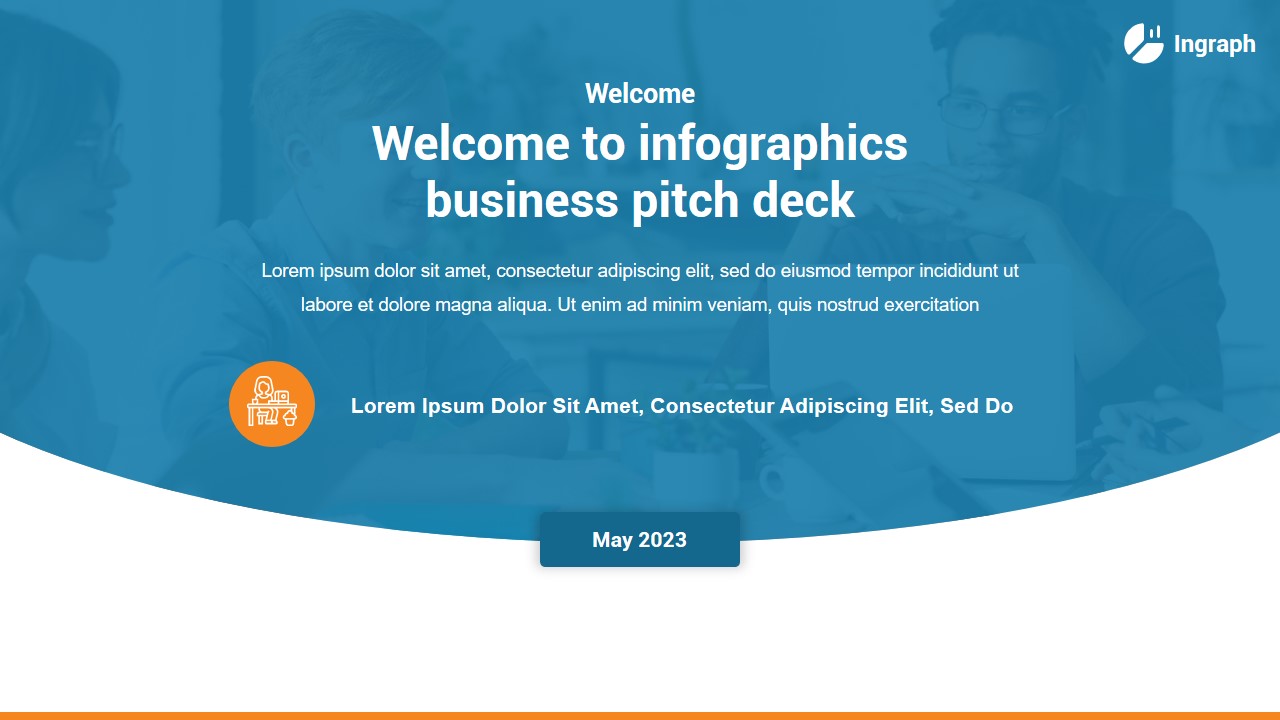 Ingraph

Welcome

Welcome to infographics business pitch deck

Lorem ipsum dolor sit amet, consectetur adipiscing elit, sed do eiusmod tempor incididunt ut labore et dolore magna aliqua. Ut enim ad minim veniam, quis nostrud exercitation

Lorem Ipsum Dolor Sit Amet, Consectetur Adipiscing Elit, Sed Do

May 2023