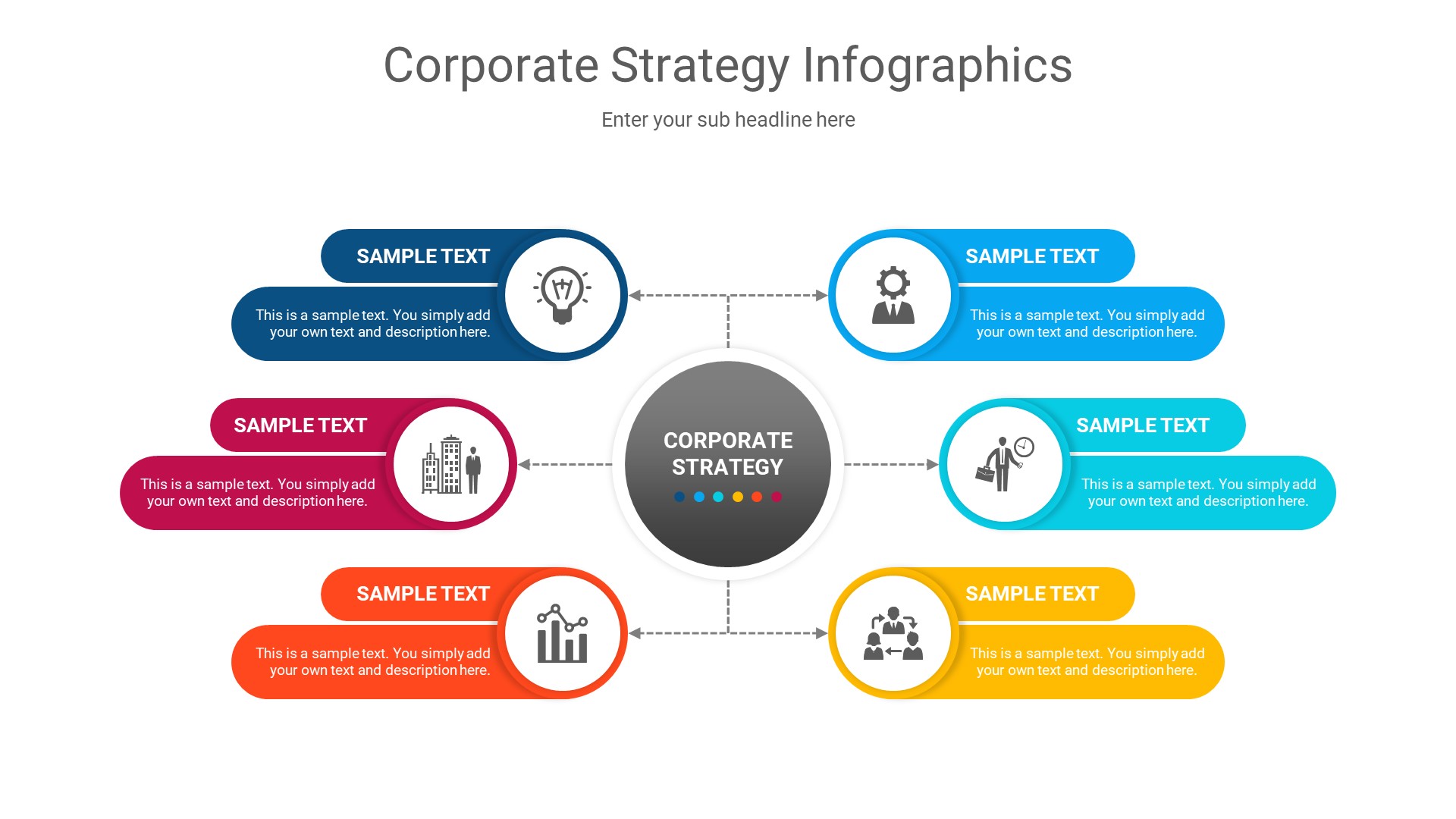 Corporate Strategy Infographics

Enter your sub headline here

SAMPLE TEXT

This is a sample text. You simply add your own text and description here.

SAMPLE TEXT

This is a sample text. You simply add your own text and description here.

SAMPLE TEXT

This is a sample text. You simply add your own text and description here.

CORPORATE STRATEGY

SAMPLE TEXT

This is a sample text. You simply add your own text and description here.

SAMPLE TEXT

This is a sample text. You simply add your own text and description here.

SAMPLE TEXT

This is a sample text. You simply add your own text and description here.