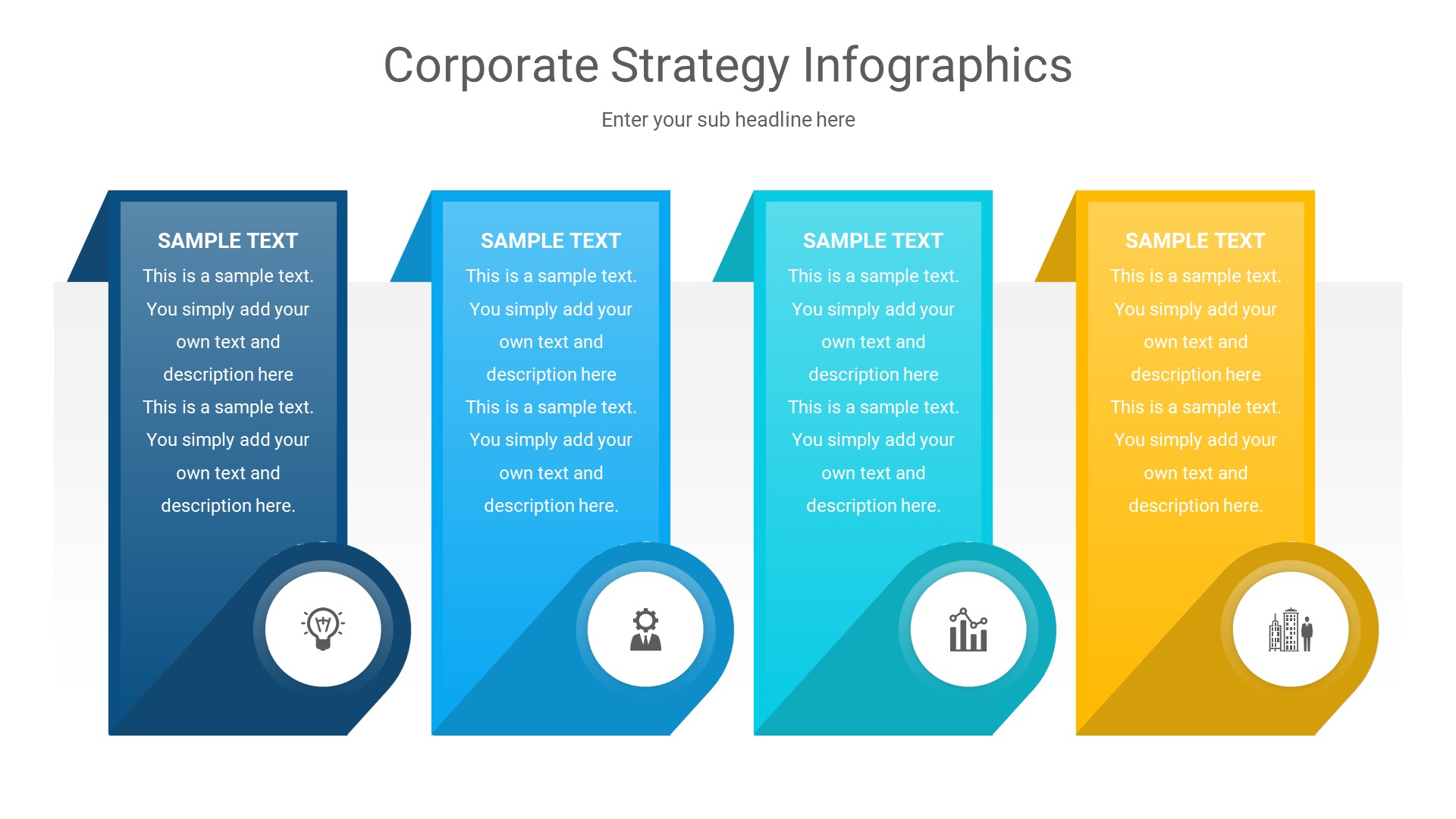 Corporate Strategy Infographics

Enter your sub headline here

SAMPLE TEXT

This is a sample text. You simply add your own text and description here This is a sample text. You simply add your own text and description here.

SAMPLE TEXT

This is a sample text. You simply add your own text and description here This is a sample text. You simply add your own text and description here.

SAMPLE TEXT

This is a sample text. You simply add your own text and description here This is a sample text. You simply add your own text and description here.

SAMPLE TEXT

This is a sample text. You simply add your own text and description here This is a sample text. You simply add your own text and description here.