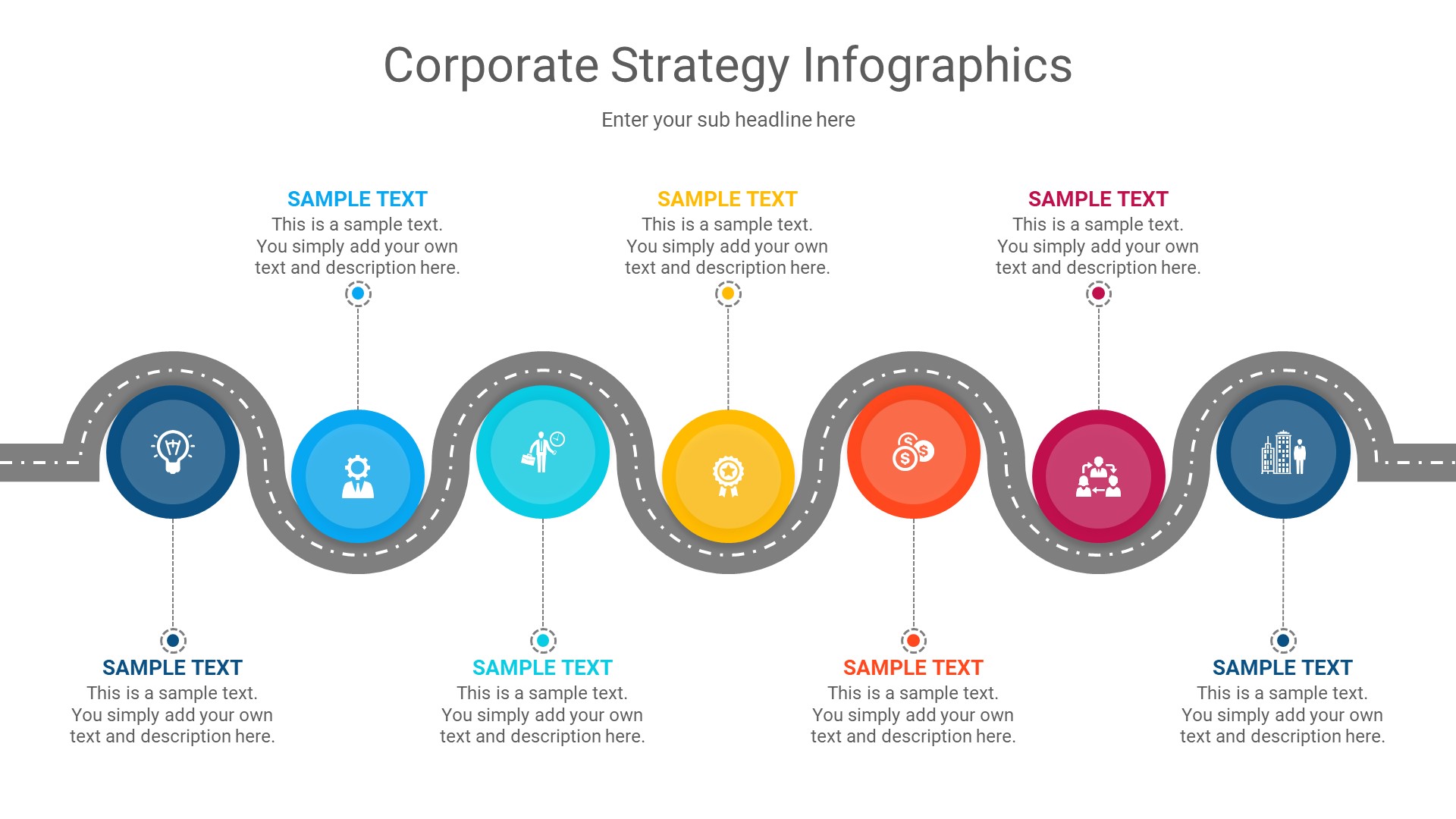 Corporate Strategy Infographics

Enter your sub headline here

SAMPLE TEXT
This is a sample text. You simply add your own text and description here.

SAMPLE TEXT
This is a sample text. You simply add your own text and description here.

SAMPLE TEXT
This is a sample text. You simply add your own text and description here.

SAMPLE TEXT
This is a sample text. You simply add your own text and description here.

SAMPLE TEXT
This is a sample text. You simply add your own text and description here.

SAMPLE TEXT
This is a sample text. You simply add your own text and description here.

SAMPLE TEXT
This is a sample text. You simply add your own text and description here.