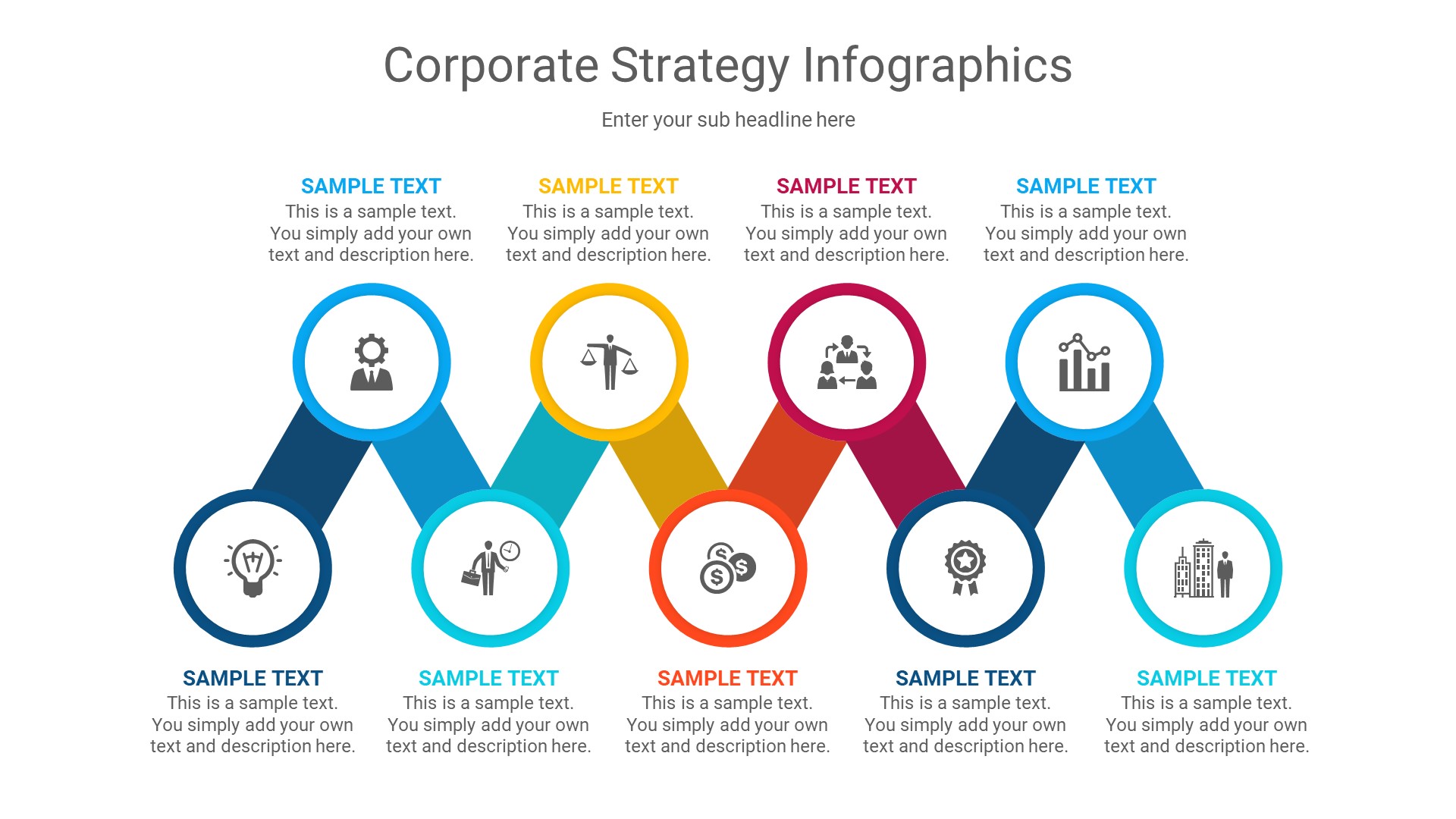 Corporate Strategy Infographics

Enter your sub headline here

SAMPLE TEXT
This is a sample text. You simply add your own text and description here.

SAMPLE TEXT
This is a sample text. You simply add your own text and description here.

SAMPLE TEXT
This is a sample text. You simply add your own text and description here.

SAMPLE TEXT
This is a sample text. You simply add your own text and description here.

SAMPLE TEXT
This is a sample text. You simply add your own text and description here.

SAMPLE TEXT
This is a sample text. You simply add your own text and description here.

SAMPLE TEXT
This is a sample text. You simply add your own text and description here.

SAMPLE TEXT
This is a sample text. You simply add your own text and description here.

SAMPLE TEXT
This is a sample text. You simply add your own text and description here.