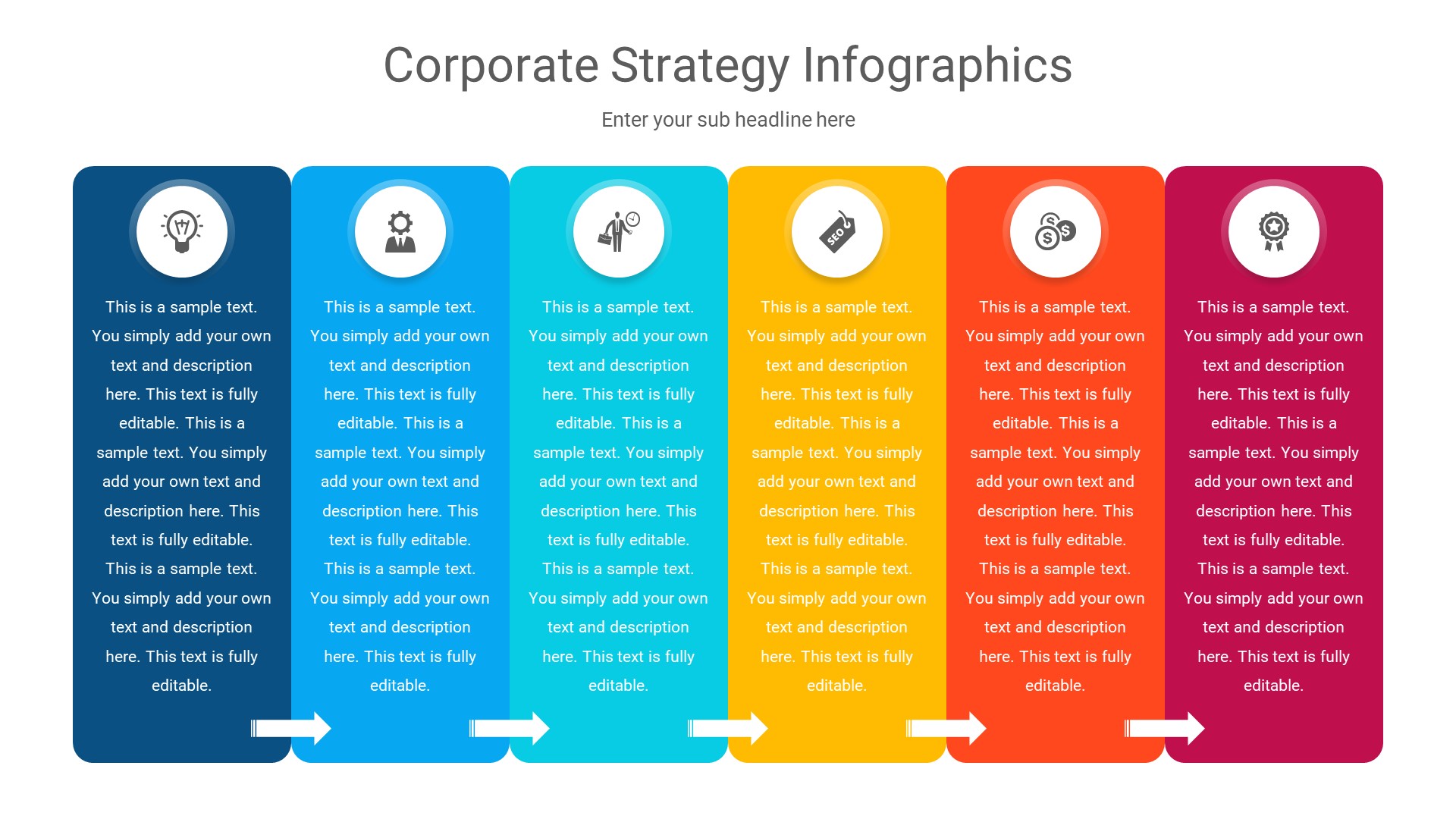 Corporate Strategy Infographics

Enter your sub headline here

This is a sample text. You simply add your own text and description here. This text is fully editable. This is a sample text. You simply add your own text and description here. This text is fully editable. This is a sample text. You simply add your own text and description here. This text is fully editable.

This is a sample text. You simply add your own text and description here. This text is fully editable. This is a sample text. You simply add your own text and description here. This text is fully editable. This is a sample text. You simply add your own text and description here. This text is fully editable.

This is a sample text. You simply add your own text and description here. This text is fully editable. This is a sample text. You simply add your own text and description here. This text is fully editable. This is a sample text. You simply add your own text and description here. This text is fully editable.

SEO

This is a sample text. You simply add your own text and description here. This text is fully editable. This is a sample text. You simply add your own text and description here. This text is fully editable. This is a sample text. You simply add your own text and description here. This text is fully editable.

This is a sample text. You simply add your own text and description here. This text is fully editable. This is a sample text. You simply add your own text and description here. This text is fully editable. This is a sample text. You simply add your own text and description here. This text is fully editable.

This is a sample text. You simply add your own text and description here. This text is fully editable. This is a sample text. You simply add your own text and description here. This text is fully editable. This is a sample text. You simply add your own text and description here. This text is fully editable.