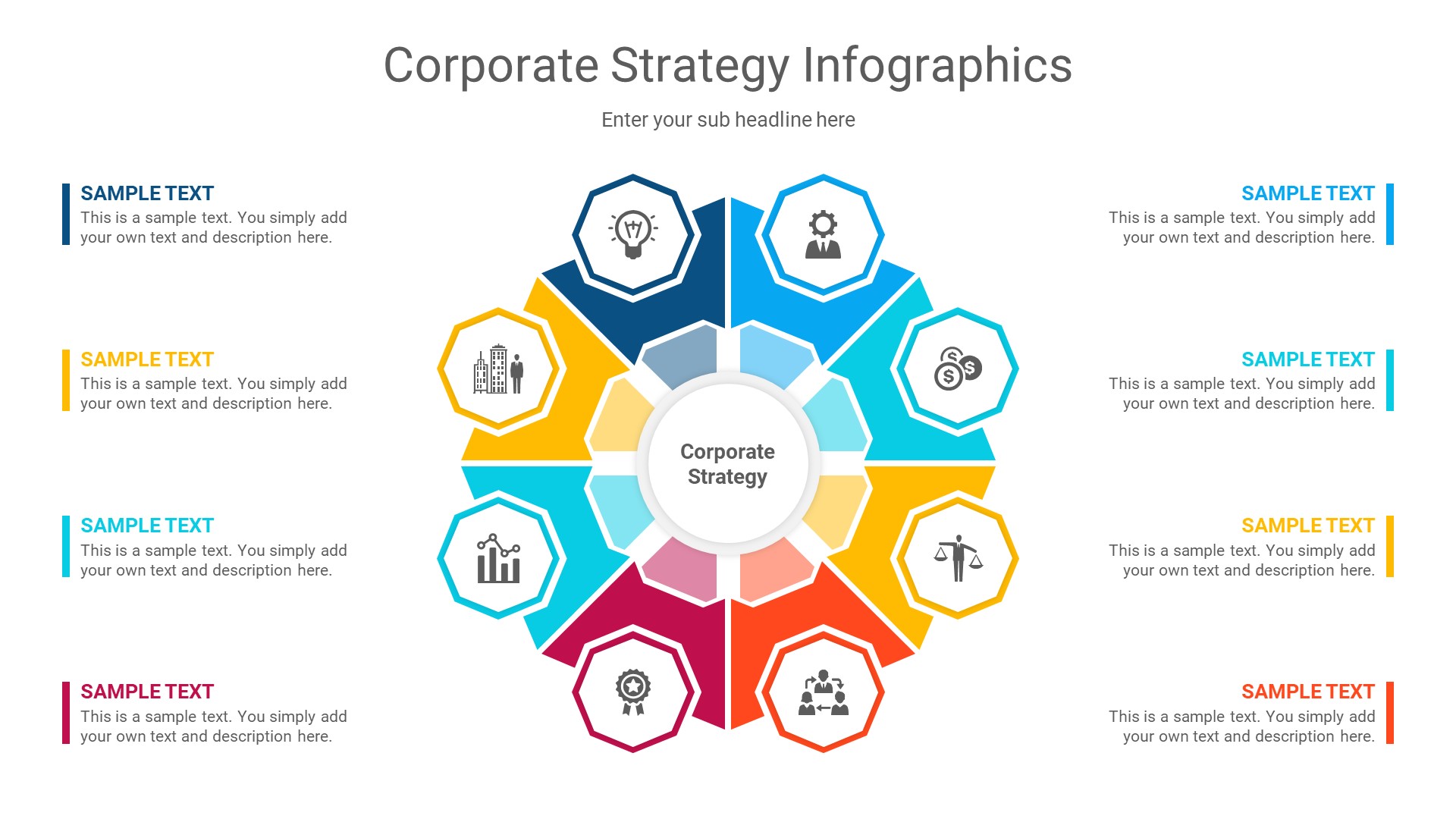 Corporate Strategy Infographics

Enter your sub headline here

SAMPLE TEXT
This is a sample text. You simply add your own text and description here.

SAMPLE TEXT
This is a sample text. You simply add your own text and description here.

SAMPLE TEXT
This is a sample text. You simply add your own text and description here.

SAMPLE TEXT
This is a sample text. You simply add your own text and description here.

Corporate Strategy

SAMPLE TEXT
This is a sample text. You simply add your own text and description here.

SAMPLE TEXT
This is a sample text. You simply add your own text and description here.

SAMPLE TEXT
This is a sample text. You simply add your own text and description here.

SAMPLE TEXT
This is a sample text. You simply add your own text and description here.