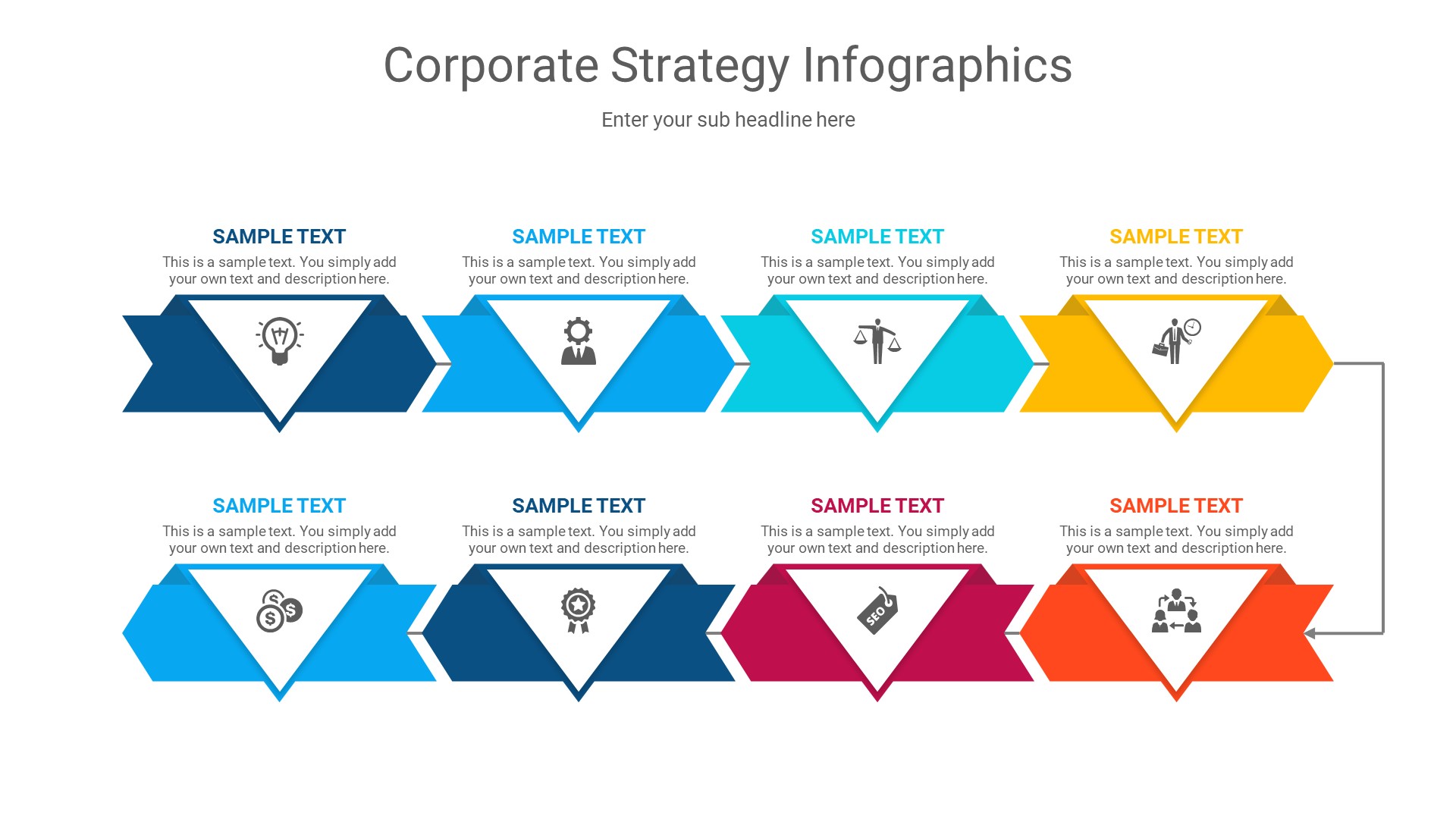 Corporate Strategy Infographics

Enter your sub headline here

SAMPLE TEXT
This is a sample text. You simply add your own text and description here.

SAMPLE TEXT
This is a sample text. You simply add your own text and description here.

SAMPLE TEXT
This is a sample text. You simply add your own text and description here.

SAMPLE TEXT
This is a sample text. You simply add your own text and description here.

SAMPLE TEXT
This is a sample text. You simply add your own text and description here.

SAMPLE TEXT
This is a sample text. You simply add your own text and description here.

SAMPLE TEXT
This is a sample text. You simply add your own text and description here.

SEO

SAMPLE TEXT
This is a sample text. You simply add your own text and description here.