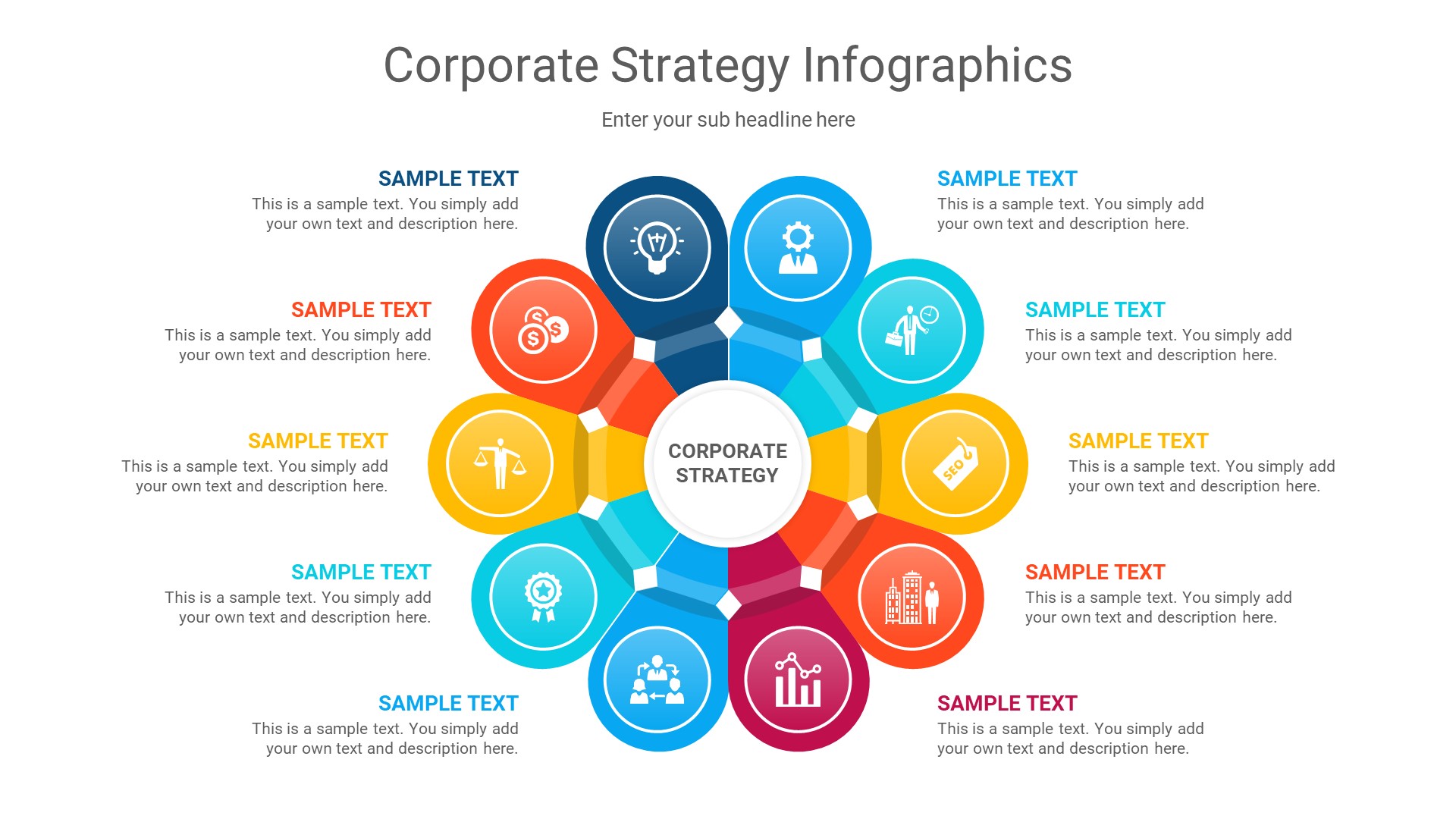 Corporate Strategy Infographics

Enter your sub headline here

SAMPLE TEXT
This is a sample text. You simply add your own text and description here.

SAMPLE TEXT
This is a sample text. You simply add your own text and description here.

SAMPLE TEXT
This is a sample text. You simply add your own text and description here.

SAMPLE TEXT
This is a sample text. You simply add your own text and description here.

SAMPLE TEXT
This is a sample text. You simply add your own text and description here.

CORPORATE STRATEGY

SEO

SAMPLE TEXT
This is a sample text. You simply add your own text and description here.

SAMPLE TEXT
This is a sample text. You simply add your own text and description here.

SAMPLE TEXT
This is a sample text. You simply add your own text and description here.

SAMPLE TEXT
This is a sample text. You simply add your own text and description here.

SAMPLE TEXT
This is a sample text. You simply add your own text and description here.