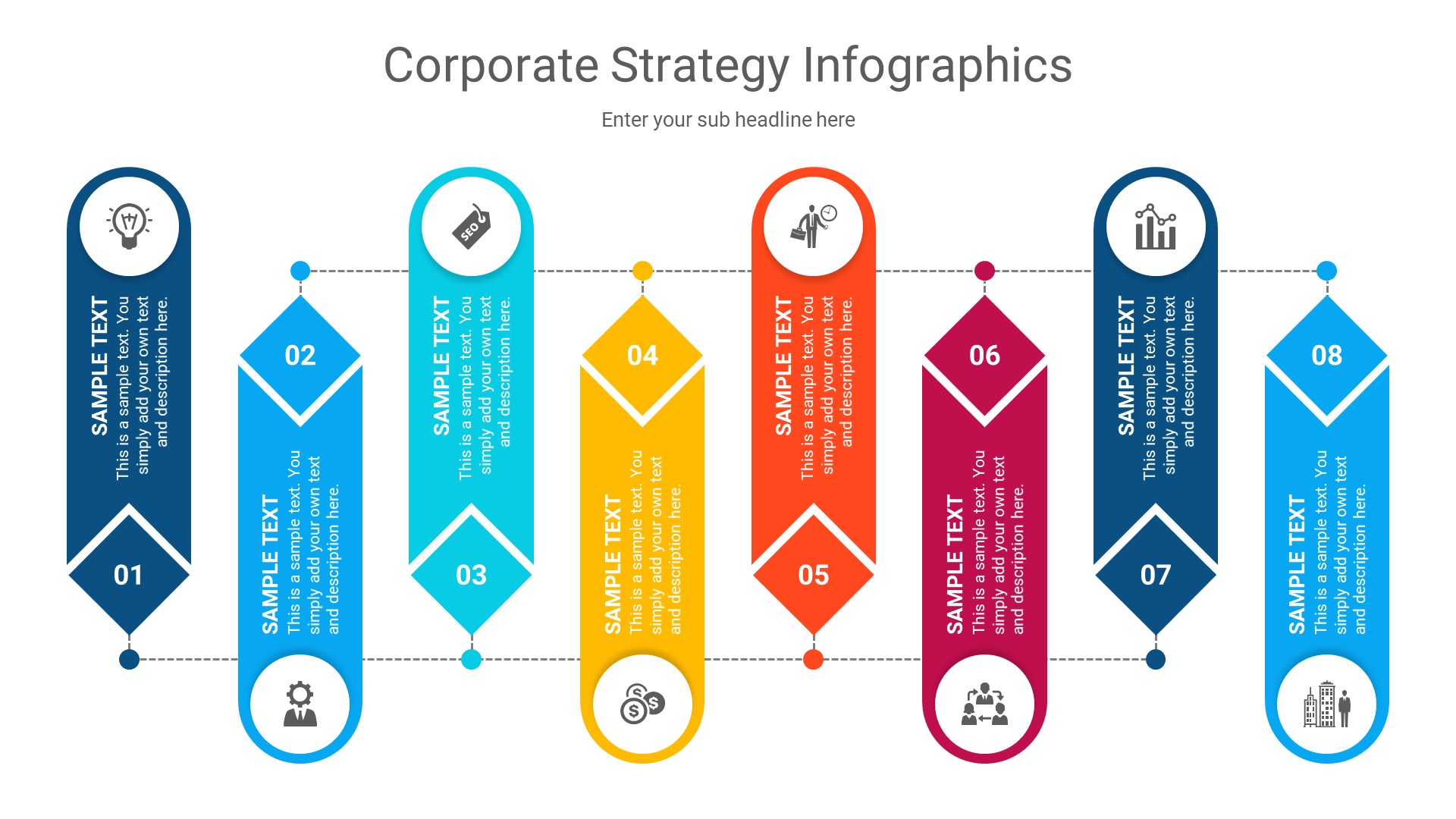 Corporate Strategy Infographics

Enter your sub headline here

SEO

SAMPLE TEXT
This is a sample text. You simply add your own text and description here.

01

02

SAMPLE TEXT
This is a sample text. You simply add your own text and description here.

SAMPLE TEXT
This is a sample text. You simply add your own text and description here.

03

04

SAMPLE TEXT
This is a sample text. You simply add your own text and description here.

SAMPLE TEXT
This is a sample text. You simply add your own text and description here.

05

06

SAMPLE TEXT
This is a sample text. You simply add your own text and description here.

SAMPLE TEXT
This is a sample text. You simply add your own text and description here.

07

08

SAMPLE TEXT
This is a sample text. You simply add your own text and description here.