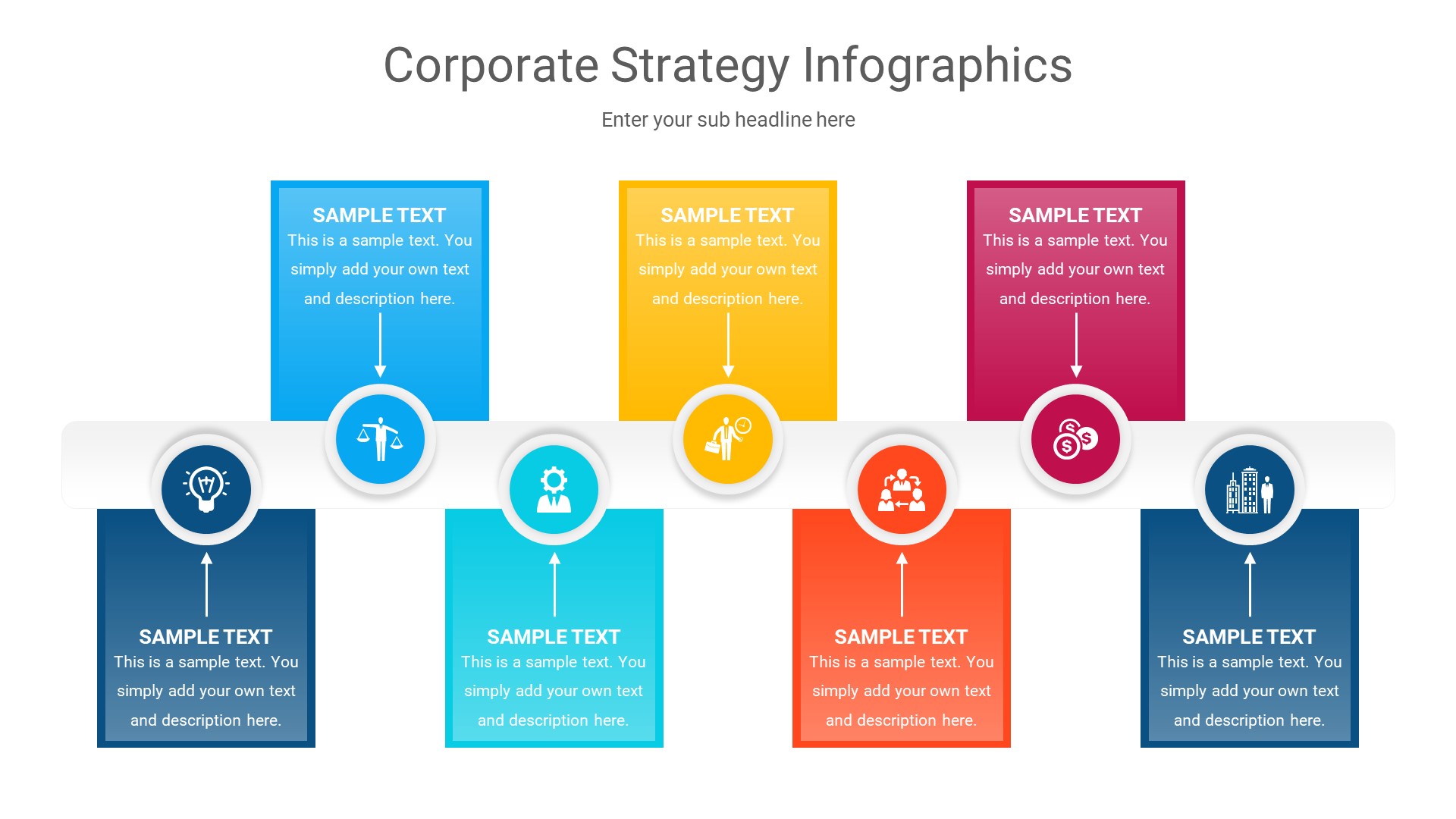 Corporate Strategy Infographics

Enter your sub headline here

SAMPLE TEXT
This is a sample text. You simply add your own text and description here.

SAMPLE TEXT
This is a sample text. You simply add your own text and description here.

SAMPLE TEXT
This is a sample text. You simply add your own text and description here.

SAMPLE TEXT
This is a sample text. You simply add your own text and description here.

SAMPLE TEXT
This is a sample text. You simply add your own text and description here.

SAMPLE TEXT
This is a sample text. You simply add your own text and description here.

SAMPLE TEXT
This is a sample text. You simply add your own text and description here.