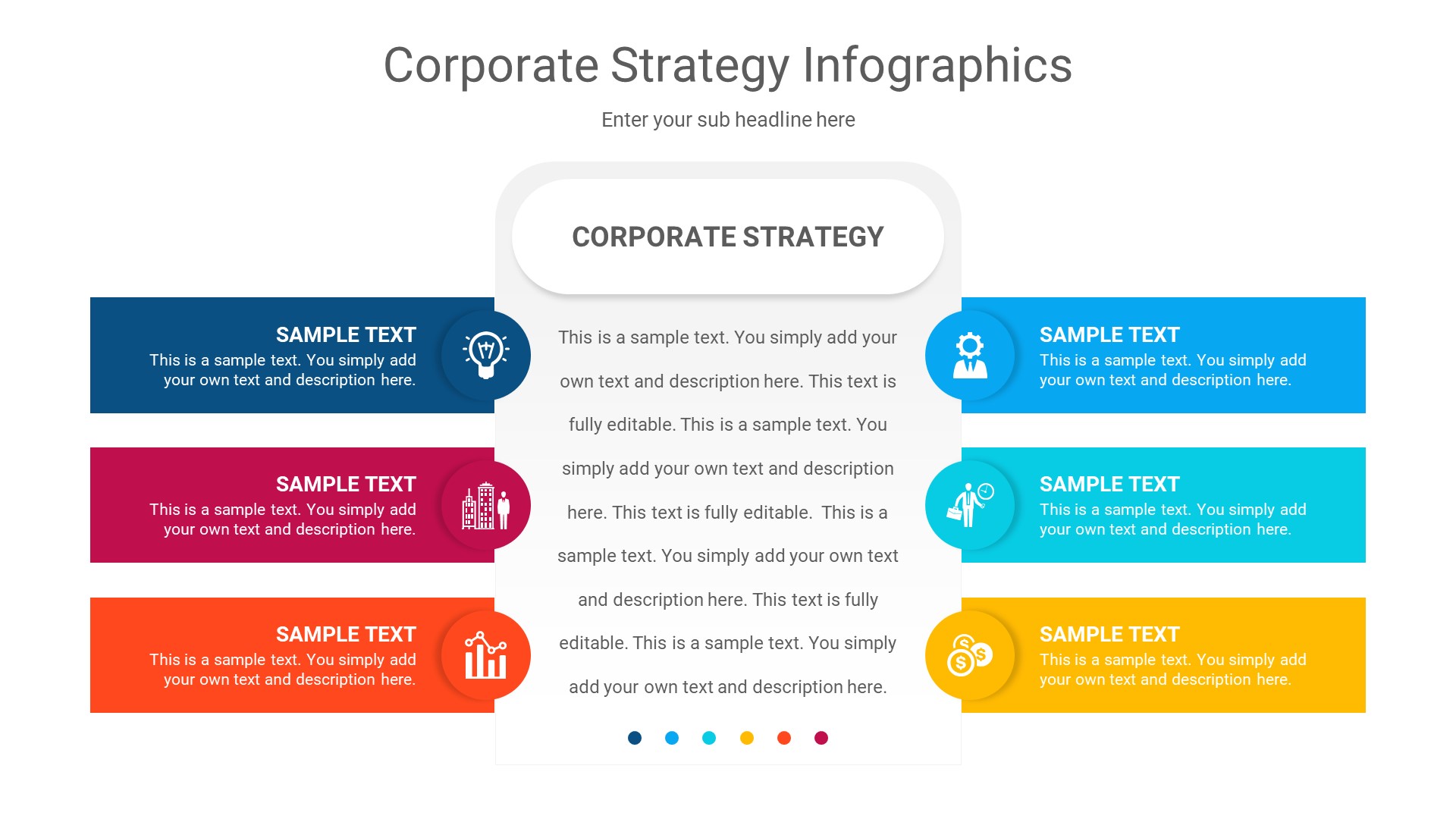 Corporate Strategy Infographics

Enter your sub headline here

CORPORATE STRATEGY

SAMPLE TEXT
This is a sample text. You simply add your own text and description here.

SAMPLE TEXT
This is a sample text. You simply add your own text and description here.

SAMPLE TEXT
This is a sample text. You simply add your own text and description here.

This is a sample text. You simply add your own text and description here. This text is fully editable. This is a sample text. You simply add your own text and description here. This text is fully editable. This is a sample text. You simply add your own text and description here. This text is fully editable. This is a sample text. You simply add your own text and description here.

SAMPLE TEXT
This is a sample text. You simply add your own text and description here.

SAMPLE TEXT
This is a sample text. You simply add your own text and description here.

SAMPLE TEXT
This is a sample text. You simply add your own text and description here.