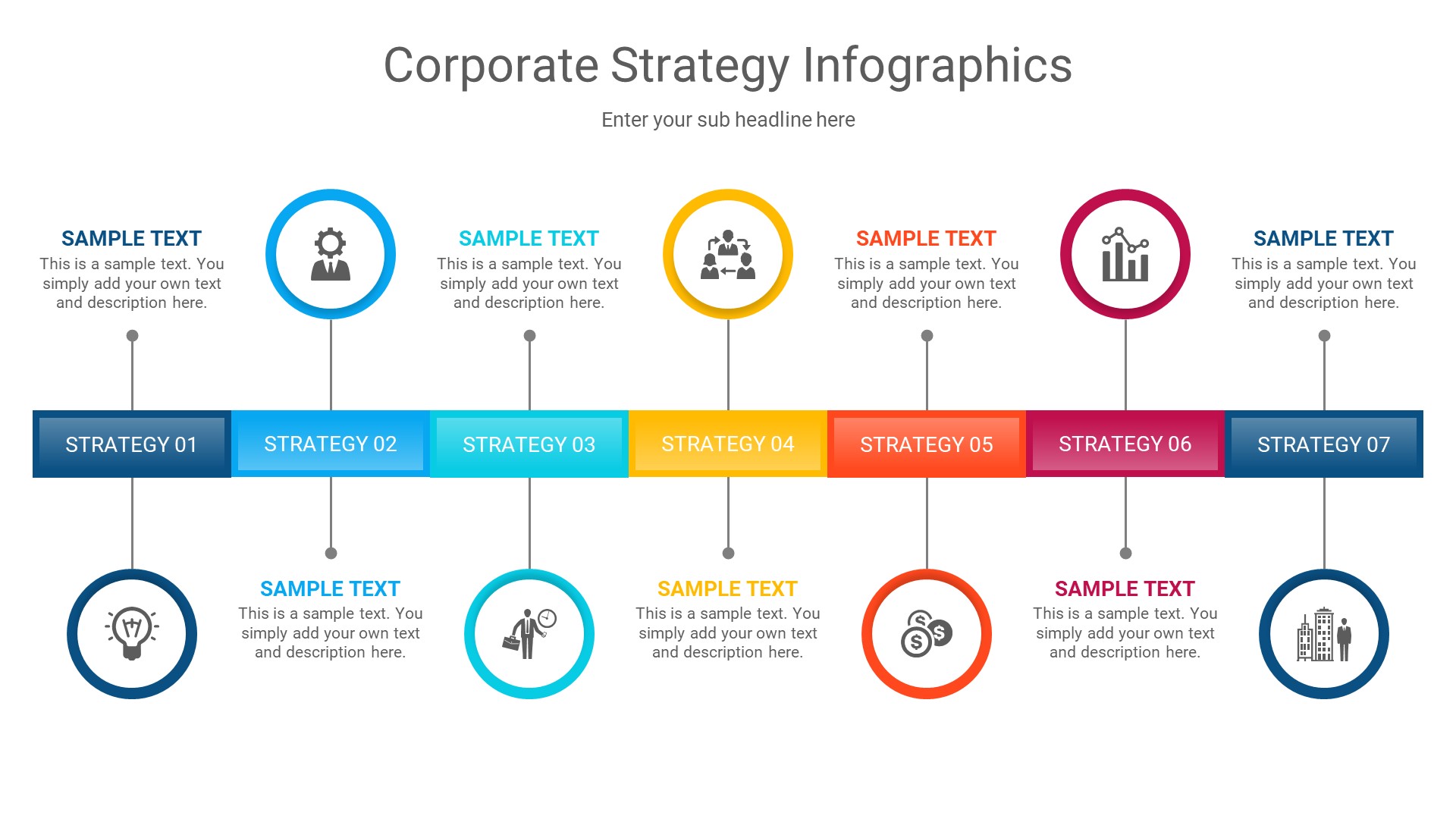 Corporate Strategy Infographics

Enter your sub headline here

SAMPLE TEXT
This is a sample text. You simply add your own text and description here.

SAMPLE TEXT
This is a sample text. You simply add your own text and description here.

SAMPLE TEXT
This is a sample text. You simply add your own text and description here.

SAMPLE TEXT
This is a sample text. You simply add your own text and description here.

STRATEGY 01

STRATEGY 02

STRATEGY 03

STRATEGY 04

STRATEGY 05

STRATEGY 06

STRATEGY 07

SAMPLE TEXT
This is a sample text. You simply add your own text and description here.

SAMPLE TEXT
This is a sample text. You simply add your own text and description here.

SAMPLE TEXT
This is a sample text. You simply add your own text and description here.