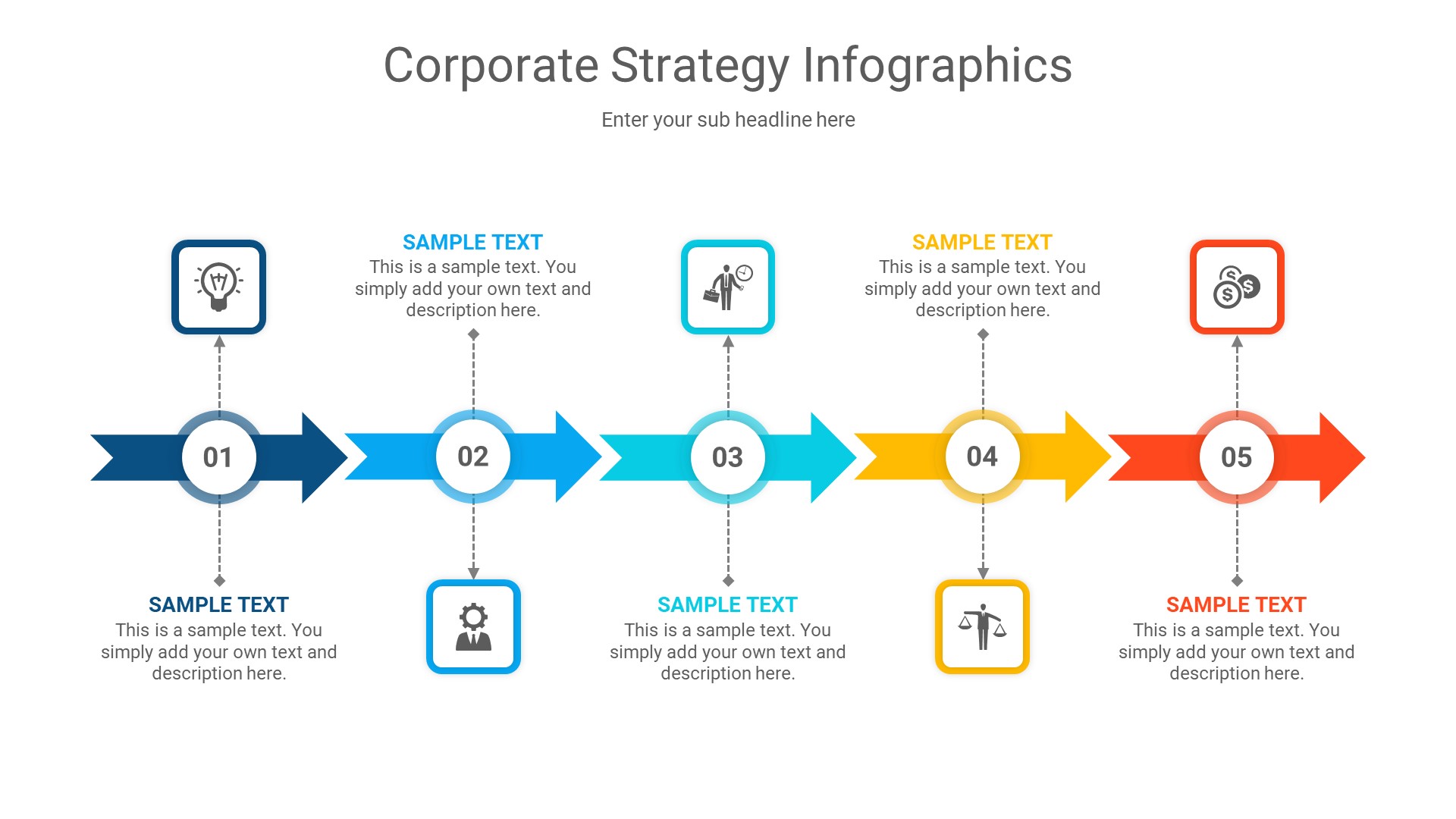 Corporate Strategy Infographics

Enter your sub headline here

SAMPLE TEXT
This is a sample text. You simply add your own text and description here.

SAMPLE TEXT
This is a sample text. You simply add your own text and description here.

01

02

03

04

05

SAMPLE TEXT
This is a sample text. You simply add your own text and description here.

SAMPLE TEXT
This is a sample text. You simply add your own text and description here.

SAMPLE TEXT
This is a sample text. You simply add your own text and description here.