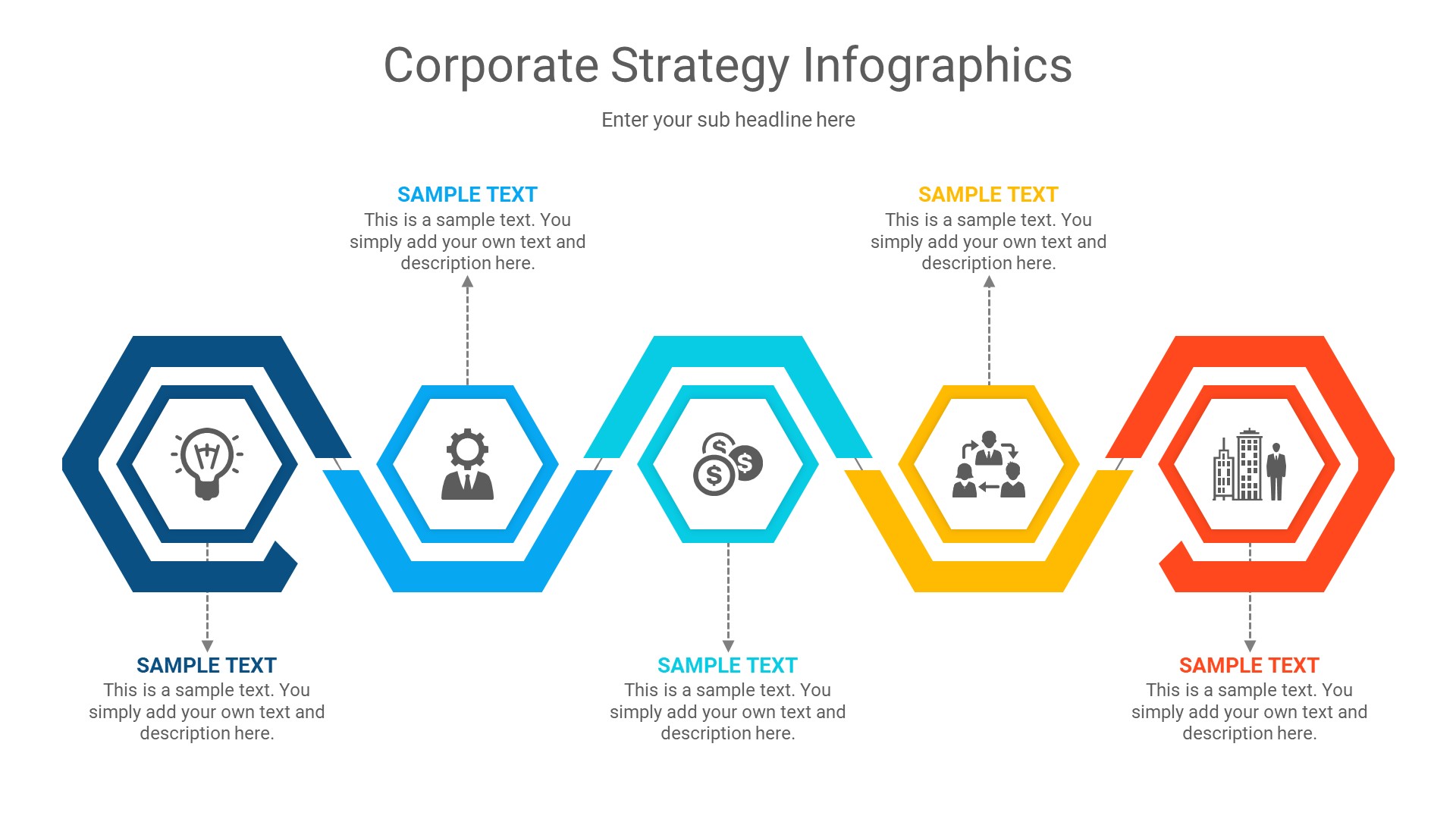 Corporate Strategy Infographics

Enter your sub headline here

SAMPLE TEXT
This is a sample text. You simply add your own text and description here.

SAMPLE TEXT
This is a sample text. You simply add your own text and description here.

SAMPLE TEXT
This is a sample text. You simply add your own text and description here.

SAMPLE TEXT
This is a sample text. You simply add your own text and description here.

SAMPLE TEXT
This is a sample text. You simply add your own text and description here.