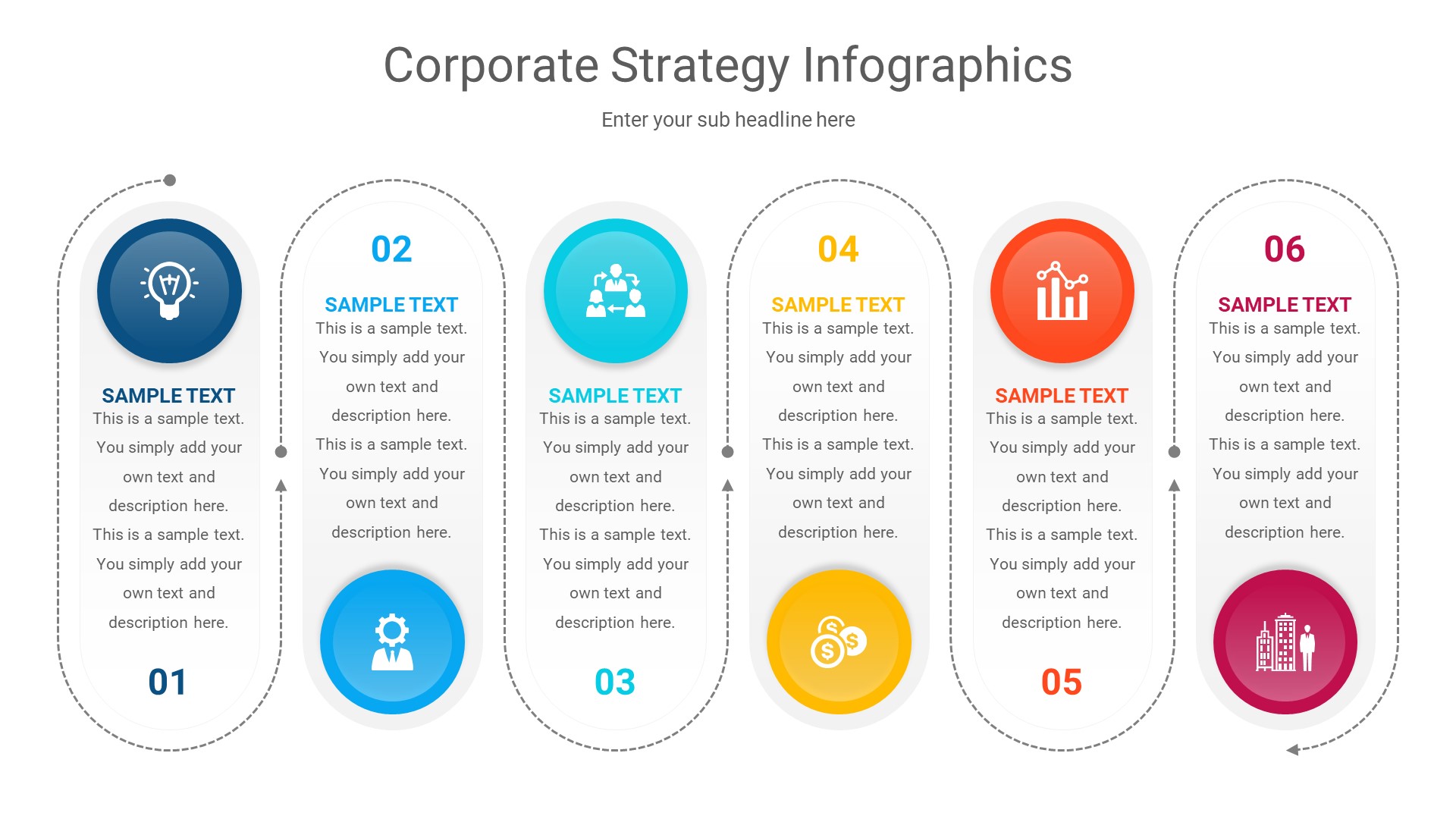 Corporate Strategy Infographics

Enter your sub headline here

SAMPLE TEXT
This is a sample text. You simply add your own text and description here. This is a sample text. You simply add your own text and description here.

01

02

SAMPLE TEXT
This is a sample text. You simply add your own text and description here. This is a sample text. You simply add your own text and description here.

SAMPLE TEXT
This is a sample text. You simply add your own text and description here. This is a sample text. You simply add your own text and description here.

03

04

SAMPLE TEXT
This is a sample text. You simply add your own text and description here. This is a sample text. You simply add your own text and description here.

SAMPLE TEXT
This is a sample text. You simply add your own text and description here. This is a sample text. You simply add your own text and description here.

05

06

SAMPLE TEXT
This is a sample text. You simply add your own text and description here. This is a sample text. You simply add your own text and description here.