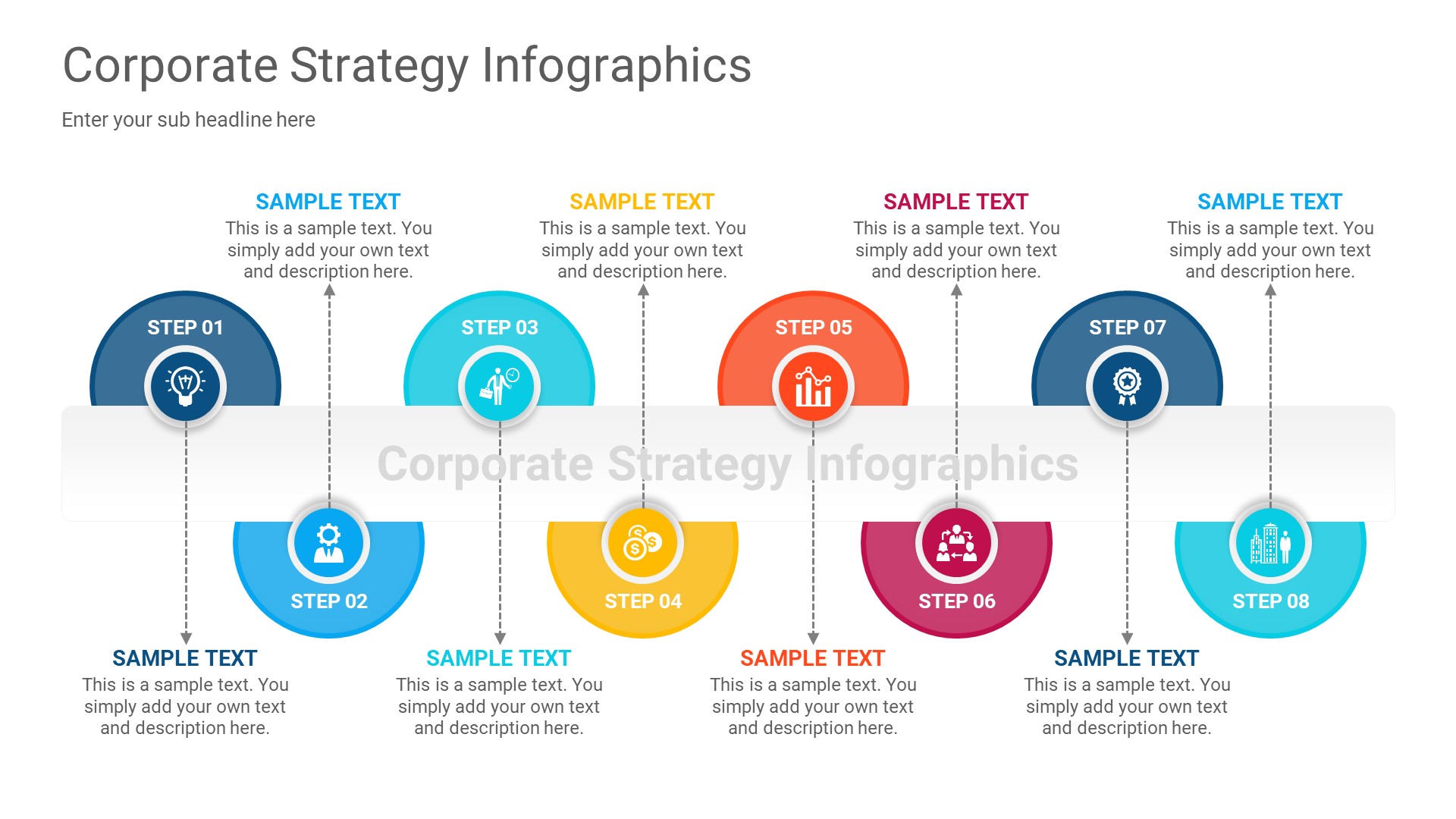 Corporate Strategy Infographics

Enter your sub headline here

SAMPLE TEXT
This is a sample text. You simply add your own text and description here.

SAMPLE TEXT
This is a sample text. You simply add your own text and description here.

SAMPLE TEXT
This is a sample text. You simply add your own text and description here.

SAMPLE TEXT
This is a sample text. You simply add your own text and description here.

STEP 01

STEP 03

STEP 05

STEP 07

Corporate Strategy Infographics

STEP 02

STEP 04

STEP 06

STEP 08

SAMPLE TEXT
This is a sample text. You simply add your own text and description here.

SAMPLE TEXT
This is a sample text. You simply add your own text and description here.

SAMPLE TEXT
This is a sample text. You simply add your own text and description here.

SAMPLE TEXT
This is a sample text. You simply add your own text and description here.