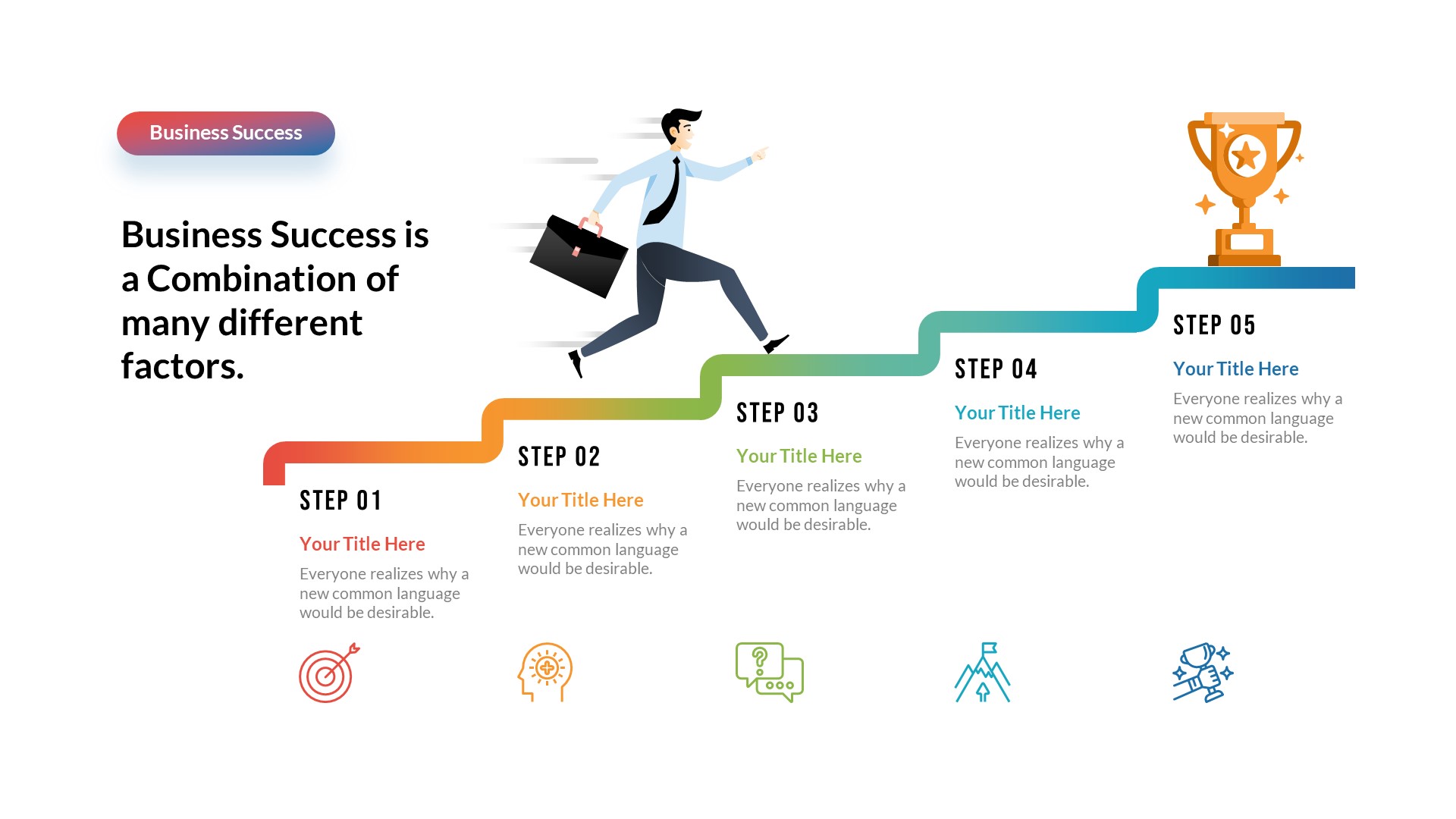 Business Success

Business Success is a Combination of many different factors.

STEP 01

Your Title Here

Everyone realizes why a new common language would be desirable.

STEP 02

Your Title Here

Everyone realizes why a new common language would be desirable.

STEP 03

Your Title Here

Everyone realizes why a new common language would be desirable.

STEP 04

Your Title Here

Everyone realizes why a new common language would be desirable.

STEP 05

Your Title Here

Everyone realizes why a new common language would be desirable.