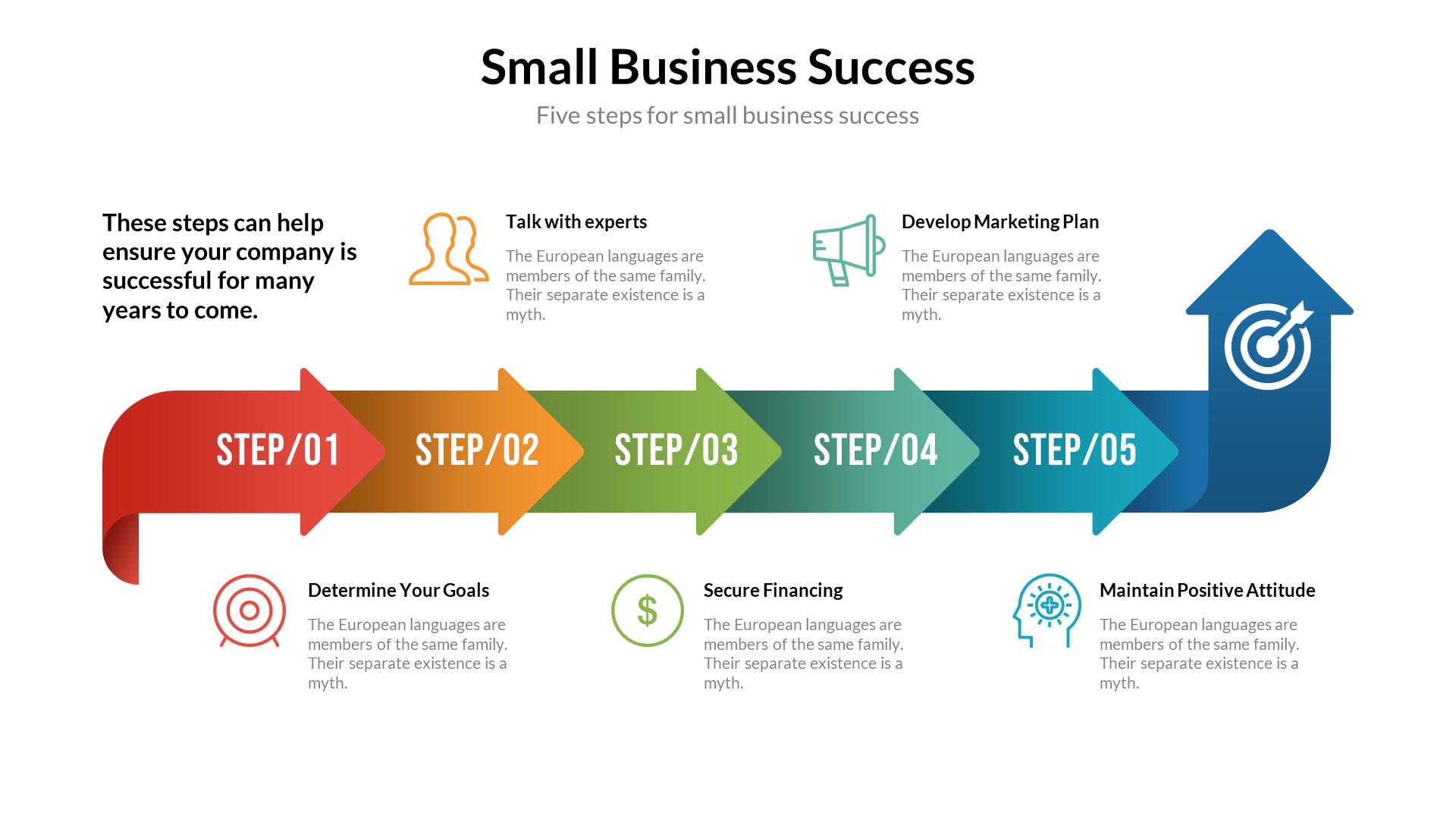 Small Business Success

Five steps for small business success

These steps can help ensure your company is successful for many years to come.

Talk with experts

The European languages are members of the same family. Their separate existence is a myth.

Develop Marketing Plan

The European languages are members of the same family. Their separate existence is a myth.

STEP/01

STEP/02

STEP/03

STEP/04

STEP/05

Determine Your Goals

The European languages are members of the same family. Their separate existence is a myth.

$

Secure Financing

The European languages are members of the same family. Their separate existence is a myth.

Maintain Positive Attitude

The European languages are members of the same family. Their separate existence is a myth.