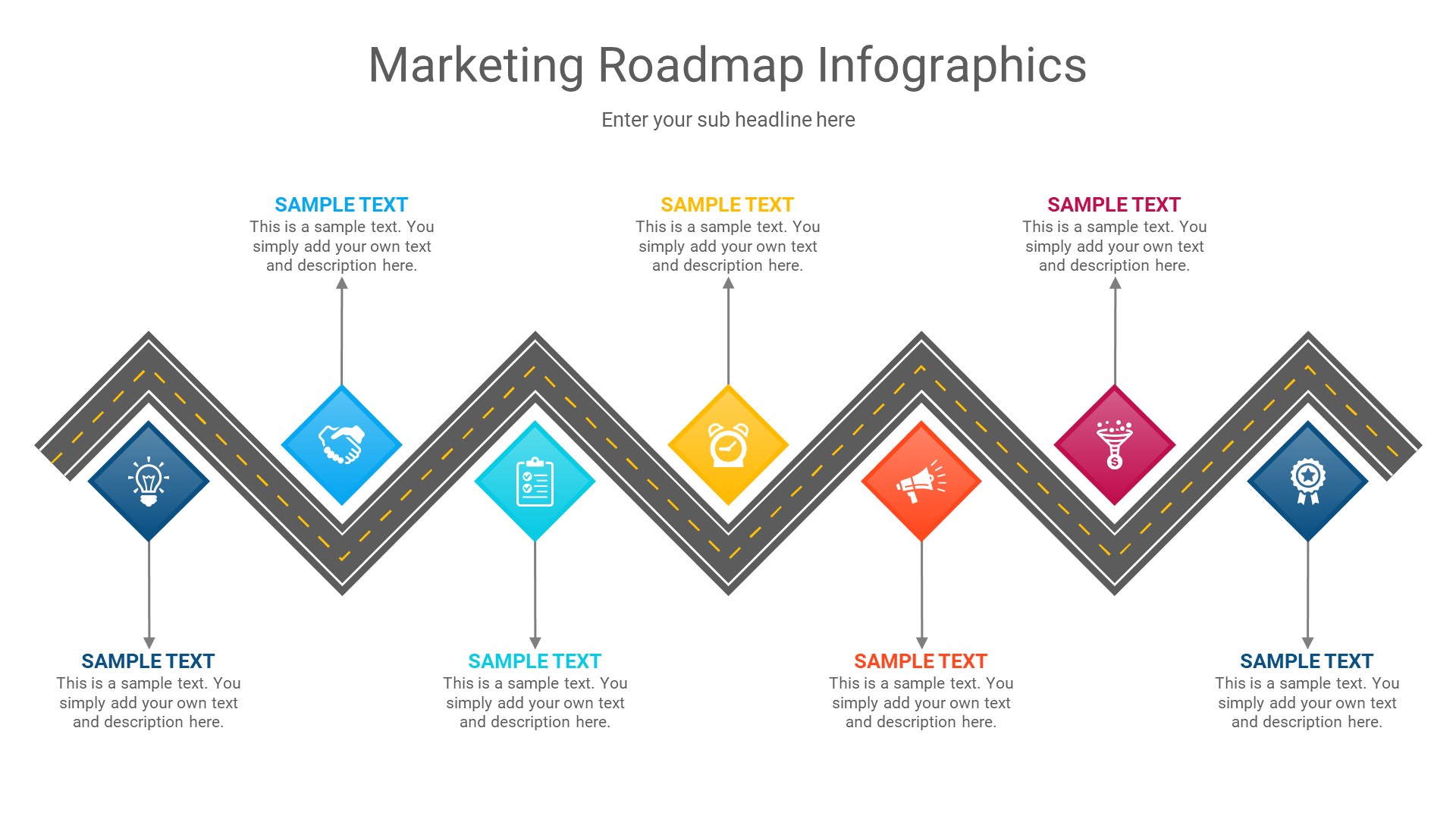 Marketing Roadmap Infographics

Enter your sub headline here

SAMPLE TEXT
This is a sample text. You simply add your own text and description here.

SAMPLE TEXT
This is a sample text. You simply add your own text and description here.

SAMPLE TEXT
This is a sample text. You simply add your own text and description here.

SAMPLE TEXT
This is a sample text. You simply add your own text and description here.

SAMPLE TEXT
This is a sample text. You simply add your own text and description here.

SAMPLE TEXT
This is a sample text. You simply add your own text and description here.

SAMPLE TEXT
This is a sample text. You simply add your own text and description here.