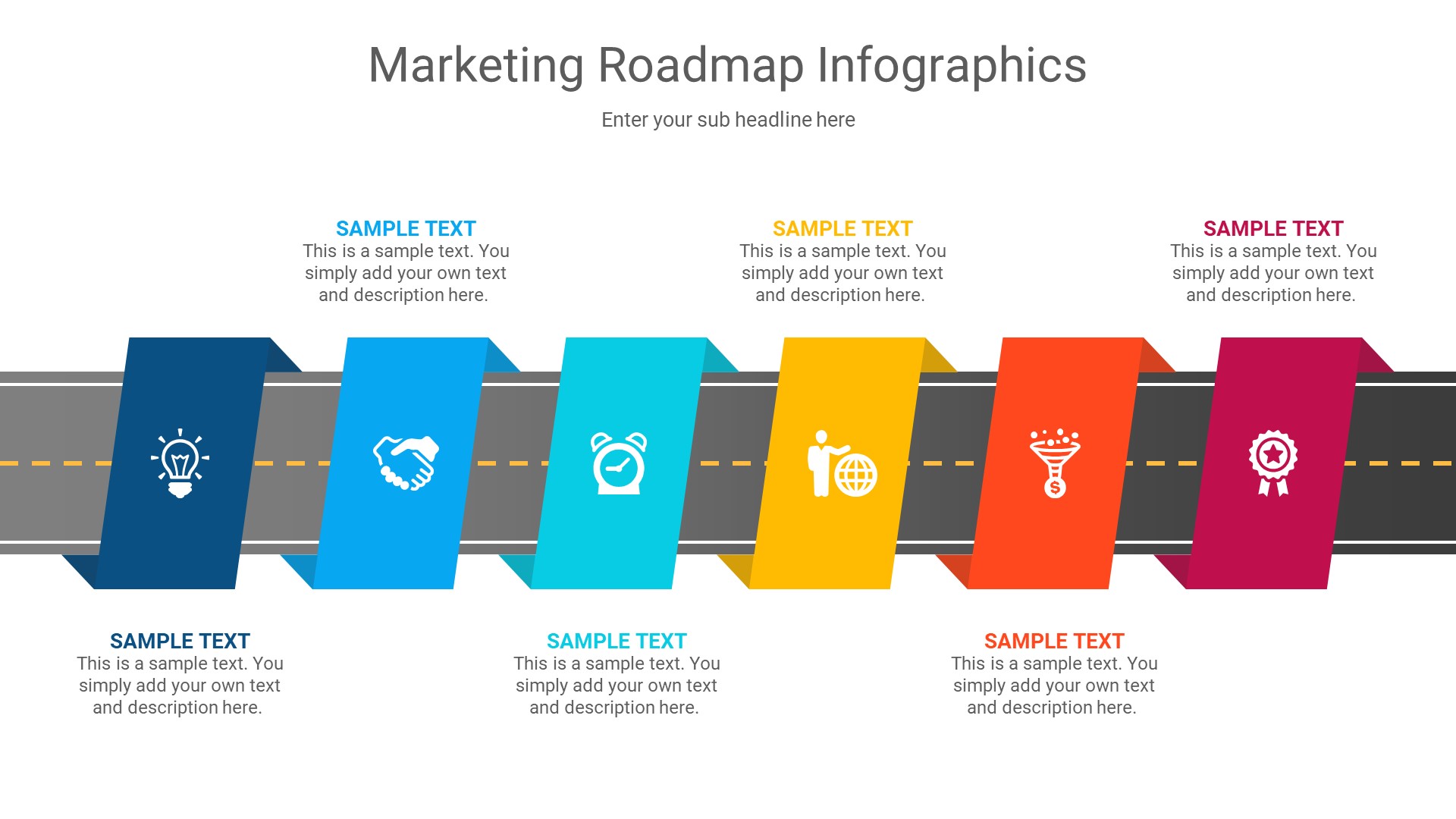 Marketing Roadmap Infographics

Enter your sub headline here

SAMPLE TEXT
This is a sample text. You simply add your own text and description here.

SAMPLE TEXT
This is a sample text. You simply add your own text and description here.

SAMPLE TEXT
This is a sample text. You simply add your own text and description here.

SAMPLE TEXT
This is a sample text. You simply add your own text and description here.

SAMPLE TEXT
This is a sample text. You simply add your own text and description here.

SAMPLE TEXT
This is a sample text. You simply add your own text and description here.