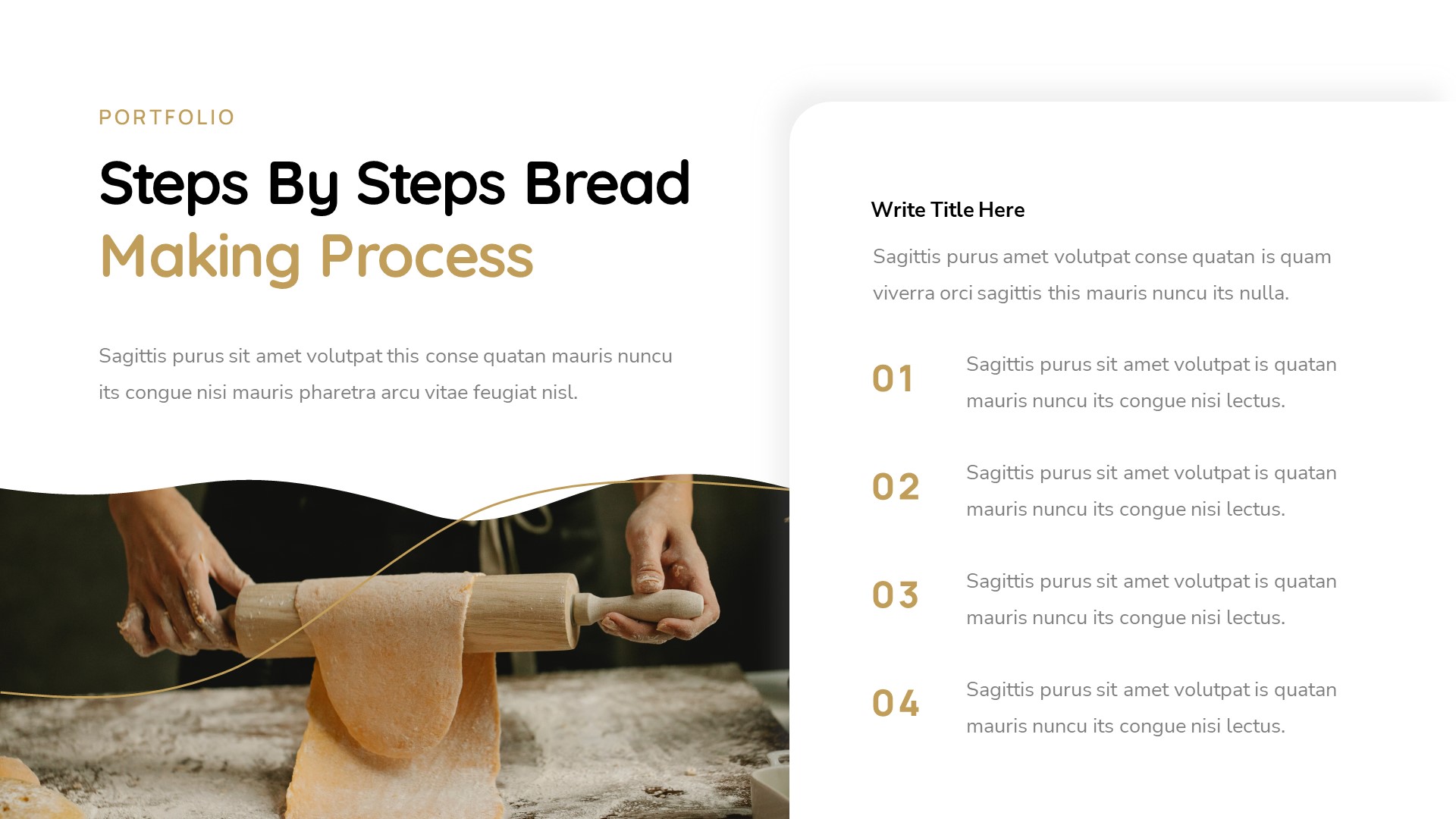 PORTFOLIO

Steps By Steps Bread Making Process

Sagittis purus sit amet volutpat this conse quatan mauris nuncu its congue nisi mauris pharetra arcu vitae feugiat nisl.

Write Title Here

Sagittis purus amet volutpat conse quatan is quam viverra orci sagittis this mauris nuncu its nulla.

01

Sagittis purus sit amet volutpat is quatan mauris nuncu its congue nisi lectus.

02

Sagittis purus sit amet volutpat is quatan mauris nuncu its congue nisi lectus.

03

Sagittis purus sit amet volutpat is quatan mauris nuncu its congue nisi lectus.

04

Sagittis purus sit amet volutpat is quatan mauris nuncu its congue nisi lectus.