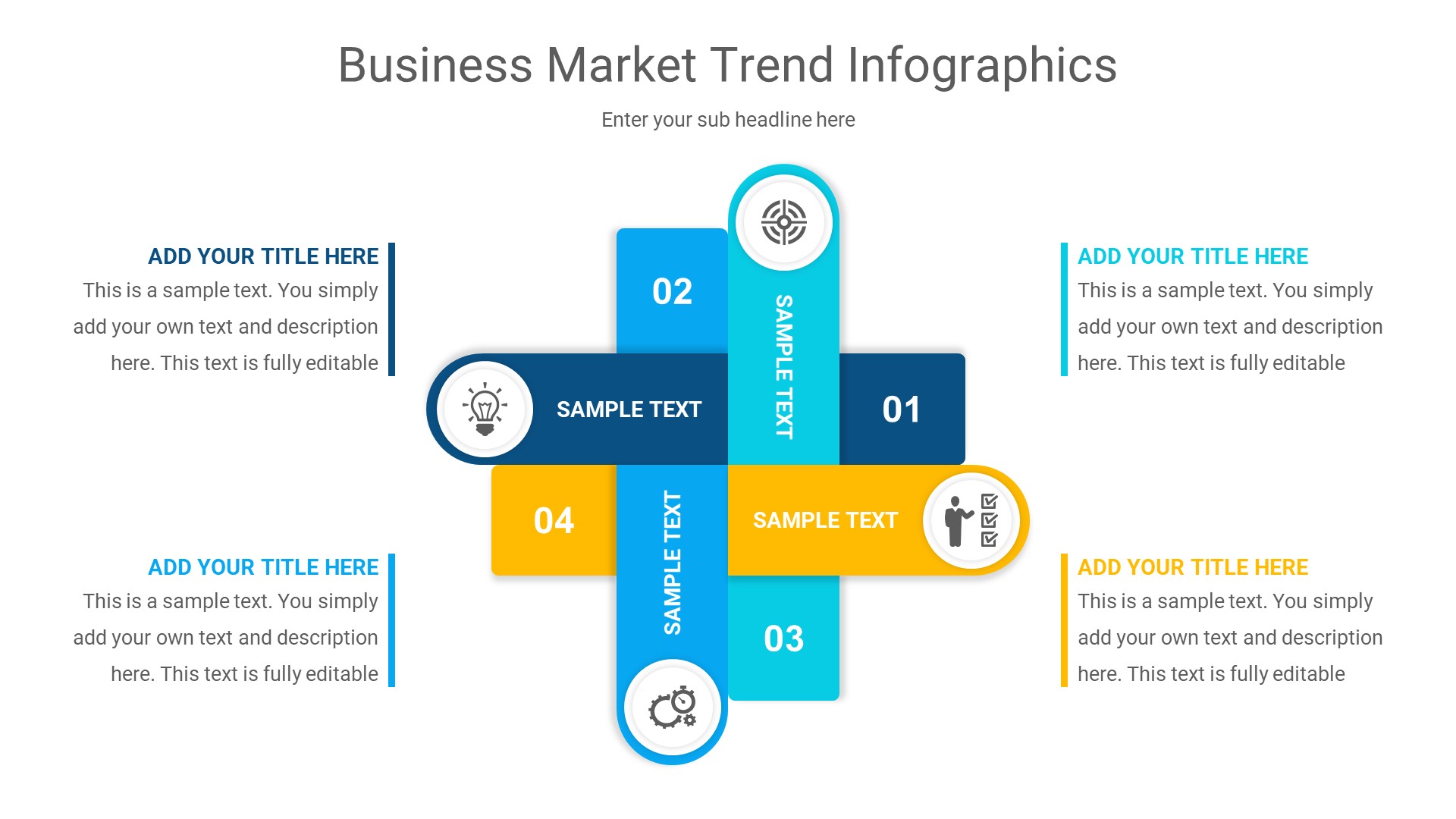 Business Market Trend Infographics

Enter your sub headline here

ADD YOUR TITLE HERE
This is a sample text. You simply add your own text and description here. This text is fully editable

ADD YOUR TITLE HERE
This is a sample text. You simply add your own text and description here. This text is fully editable

02

SAMPLE TEXT

SAMPLE TEXT

01

04

SAMPLE TEXT

SAMPLE TEXT

03

ADD YOUR TITLE HERE
This is a sample text. You simply add your own text and description here. This text is fully editable

ADD YOUR TITLE HERE
This is a sample text. You simply add your own text and description here. This text is fully editable