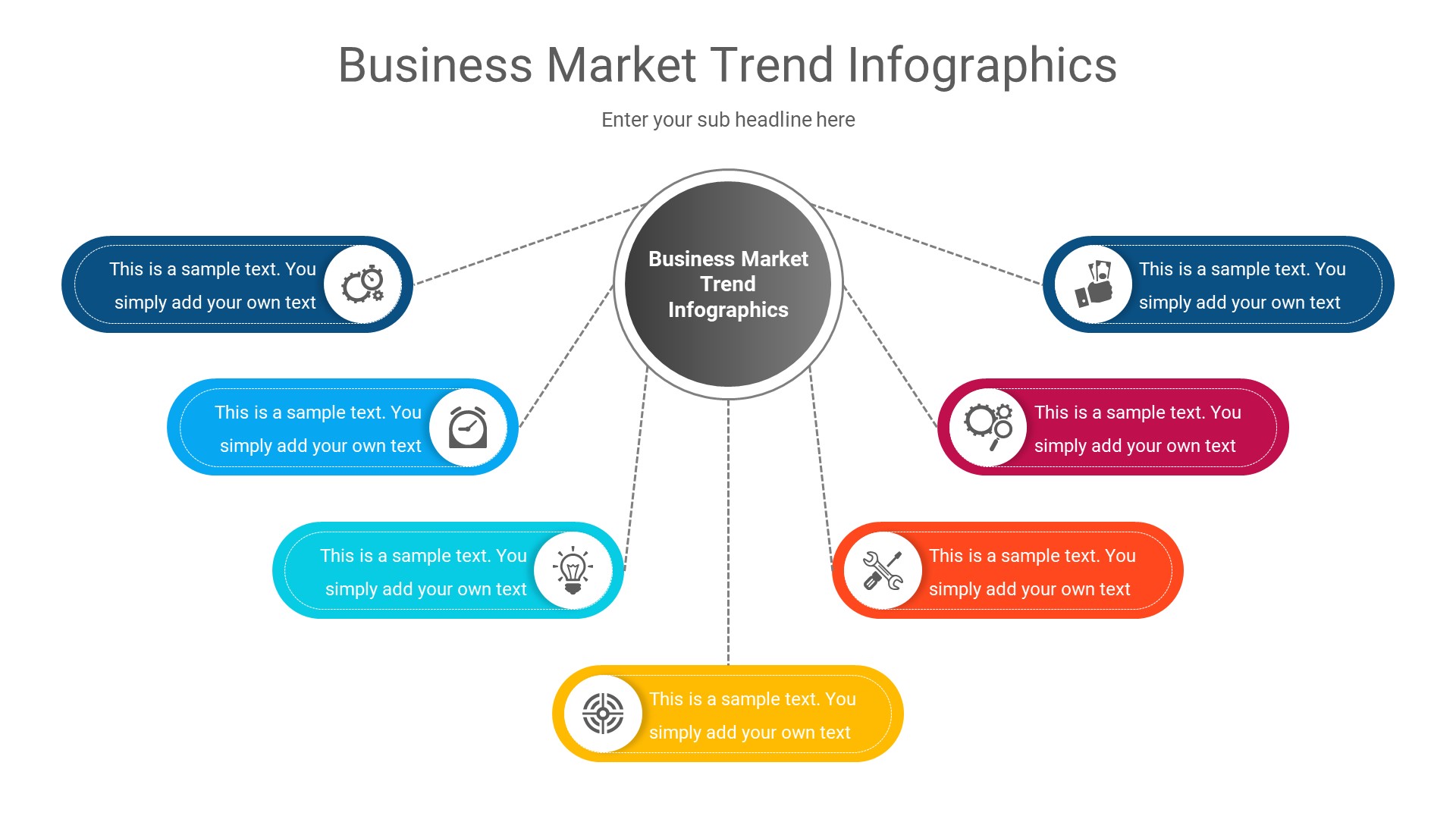 Business Market Trend Infographics

Enter your sub headline here

Business Market Trend Infographics

This is a sample text. You simply add your own text

This is a sample text. You simply add your own text

This is a sample text. You simply add your own text

This is a sample text. You simply add your own text

This is a sample text. You simply add your own text

This is a sample text. You simply add your own text

This is a sample text. You simply add your own text