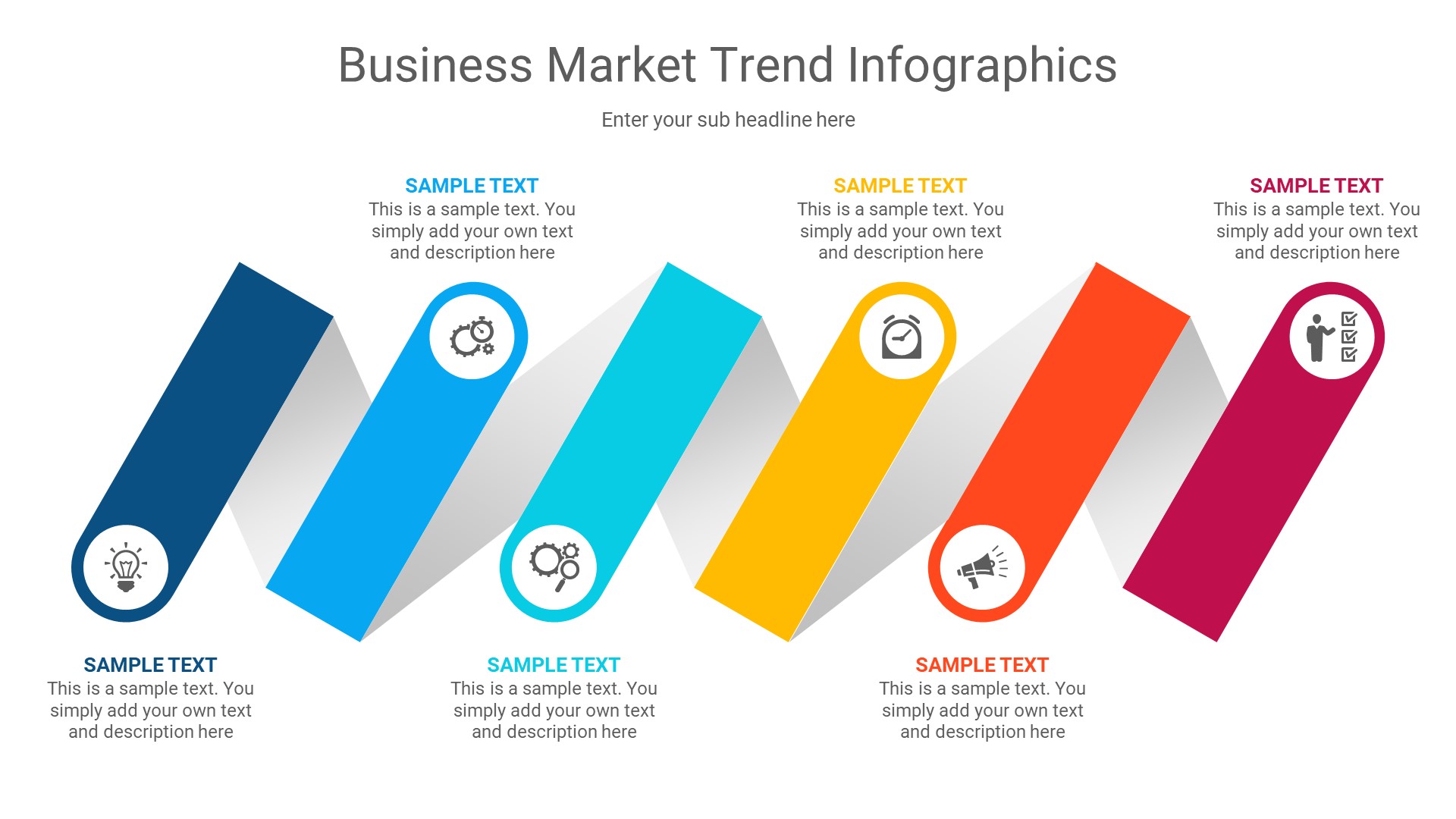 Business Market Trend Infographics

Enter your sub headline here

SAMPLE TEXT
This is a sample text. You simply add your own text and description here

SAMPLE TEXT
This is a sample text. You simply add your own text and description here

SAMPLE TEXT
This is a sample text. You simply add your own text and description here

SAMPLE TEXT
This is a sample text. You simply add your own text and description here

SAMPLE TEXT
This is a sample text. You simply add your own text and description here

SAMPLE TEXT
This is a sample text. You simply add your own text and description here