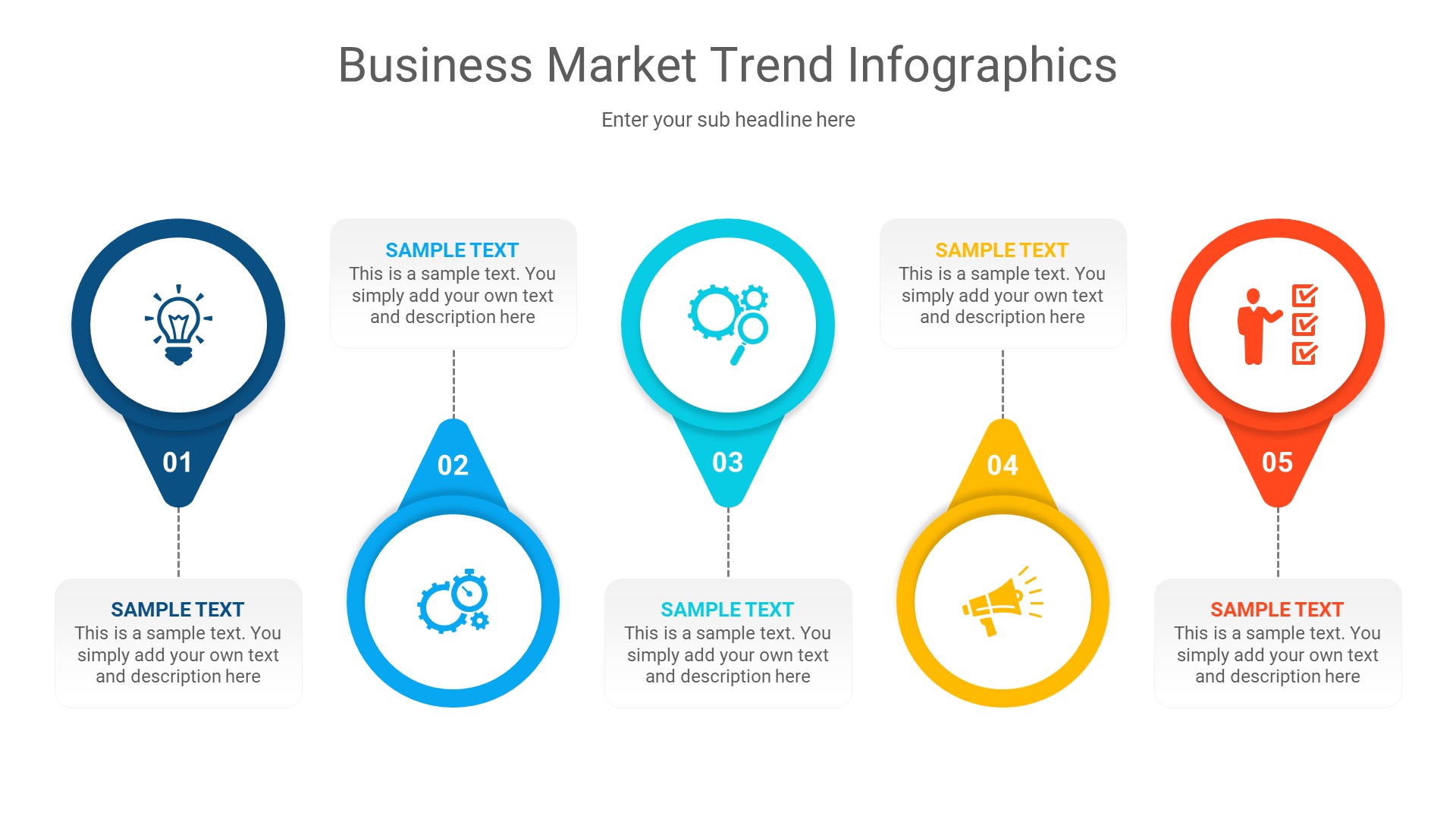 Business Market Trend Infographics

Enter your sub headline here

01

SAMPLE TEXT
This is a sample text. You simply add your own text and description here

SAMPLE TEXT
This is a sample text. You simply add your own text and description here

02

03

SAMPLE TEXT
This is a sample text. You simply add your own text and description here

SAMPLE TEXT
This is a sample text. You simply add your own text and description here

04

05

SAMPLE TEXT
This is a sample text. You simply add your own text and description here