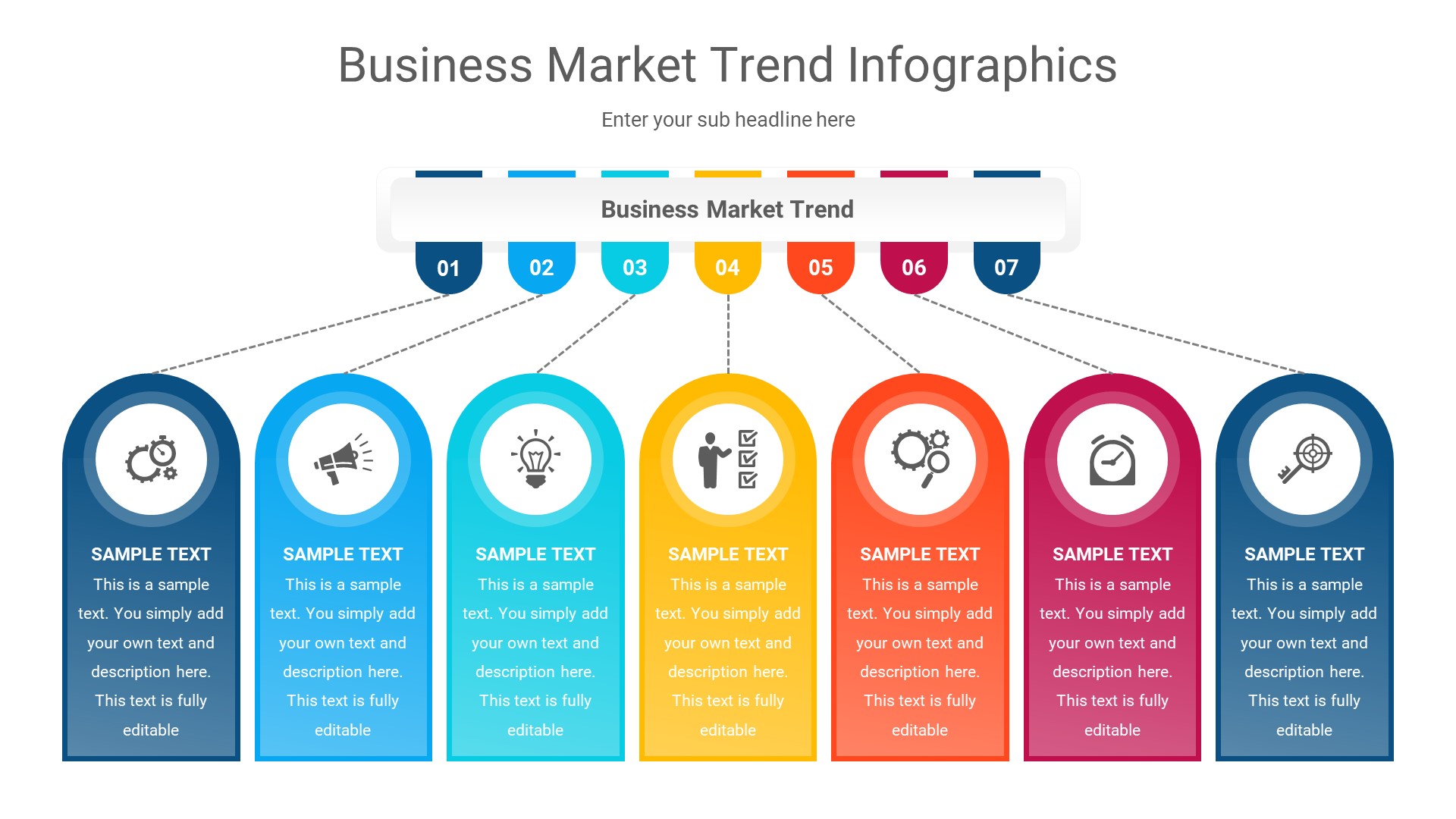 Business Market Trend Infographics

Enter your sub headline here

Business Market Trend

01 02 03 04 05 06 07

SAMPLE TEXT
This is a sample text. You simply add your own text and description here. This text is fully editable

SAMPLE TEXT
This is a sample text. You simply add your own text and description here. This text is fully editable

SAMPLE TEXT
This is a sample text. You simply add your own text and description here. This text is fully editable

SAMPLE TEXT
This is a sample text. You simply add your own text and description here. This text is fully editable

SAMPLE TEXT
This is a sample text. You simply add your own text and description here. This text is fully editable

SAMPLE TEXT
This is a sample text. You simply add your own text and description here. This text is fully editable

SAMPLE TEXT
This is a sample text. You simply add your own text and description here. This text is fully editable