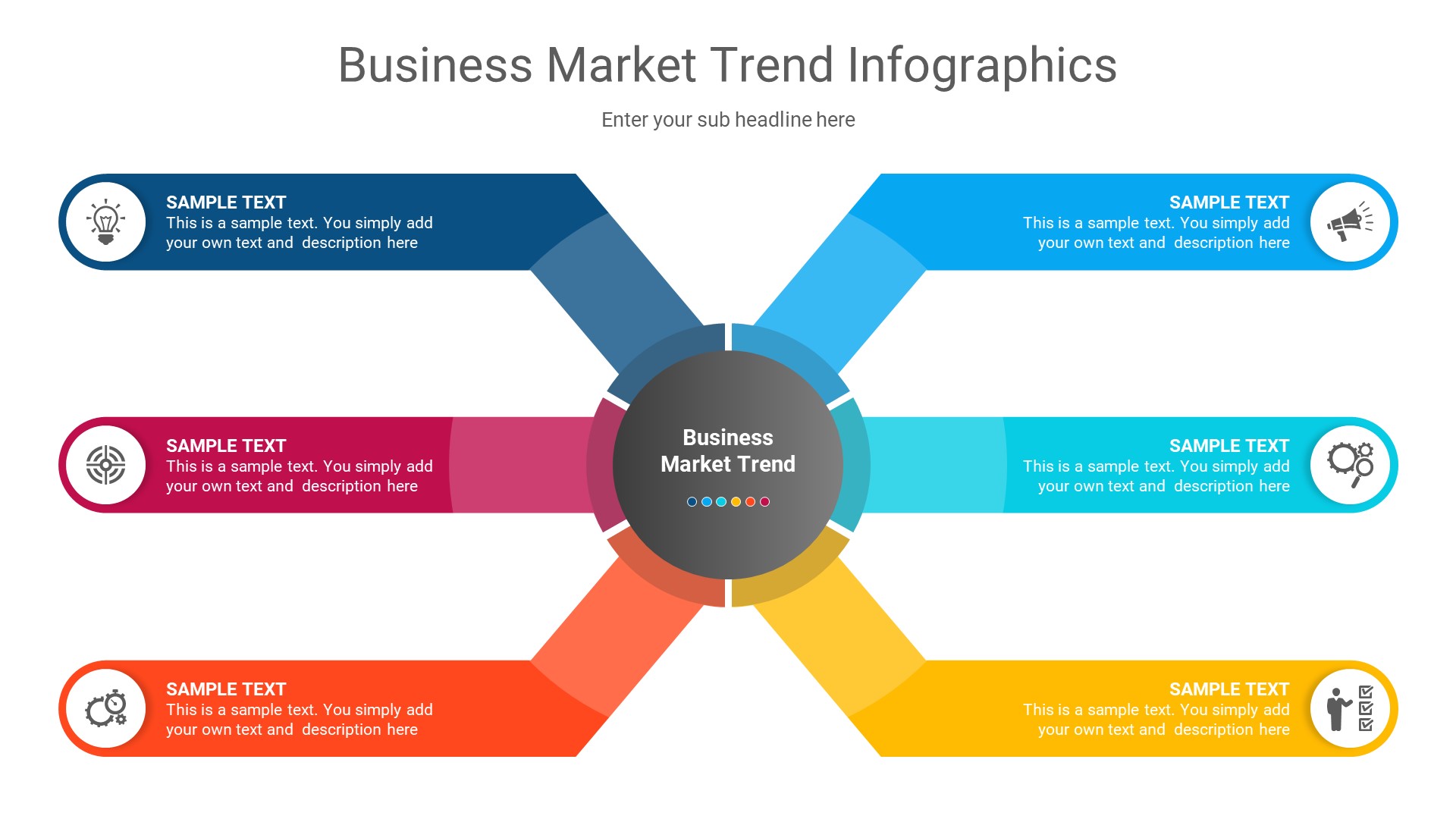 Business Market Trend Infographics

Enter your sub headline here

SAMPLE TEXT
This is a sample text. You simply add your own text and description here

SAMPLE TEXT
This is a sample text. You simply add your own text and description here

SAMPLE TEXT
This is a sample text. You simply add your own text and description here

Business Market Trend

SAMPLE TEXT
This is a sample text. You simply add your own text and description here

SAMPLE TEXT
This is a sample text. You simply add your own text and description here

SAMPLE TEXT
This is a sample text. You simply add your own text and description here