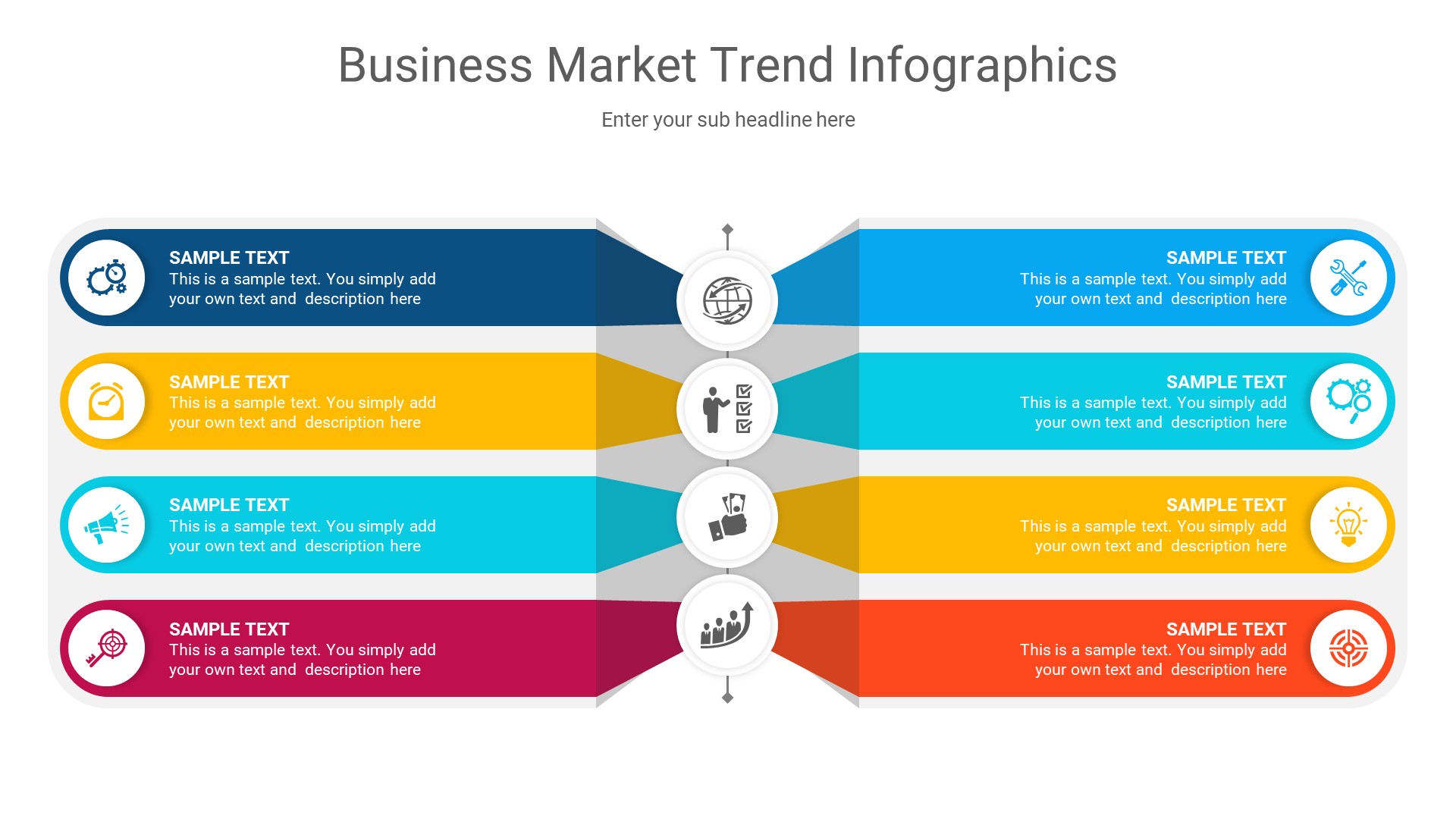 Business Market Trend Infographics

Enter your sub headline here

SAMPLE TEXT
This is a sample text. You simply add your own text and description here

SAMPLE TEXT
This is a sample text. You simply add your own text and description here

SAMPLE TEXT
This is a sample text. You simply add your own text and description here

SAMPLE TEXT
This is a sample text. You simply add your own text and description here

SAMPLE TEXT
This is a sample text. You simply add your own text and description here

SAMPLE TEXT
This is a sample text. You simply add your own text and description here

SAMPLE TEXT
This is a sample text. You simply add your own text and description here

SAMPLE TEXT
This is a sample text. You simply add your own text and description here