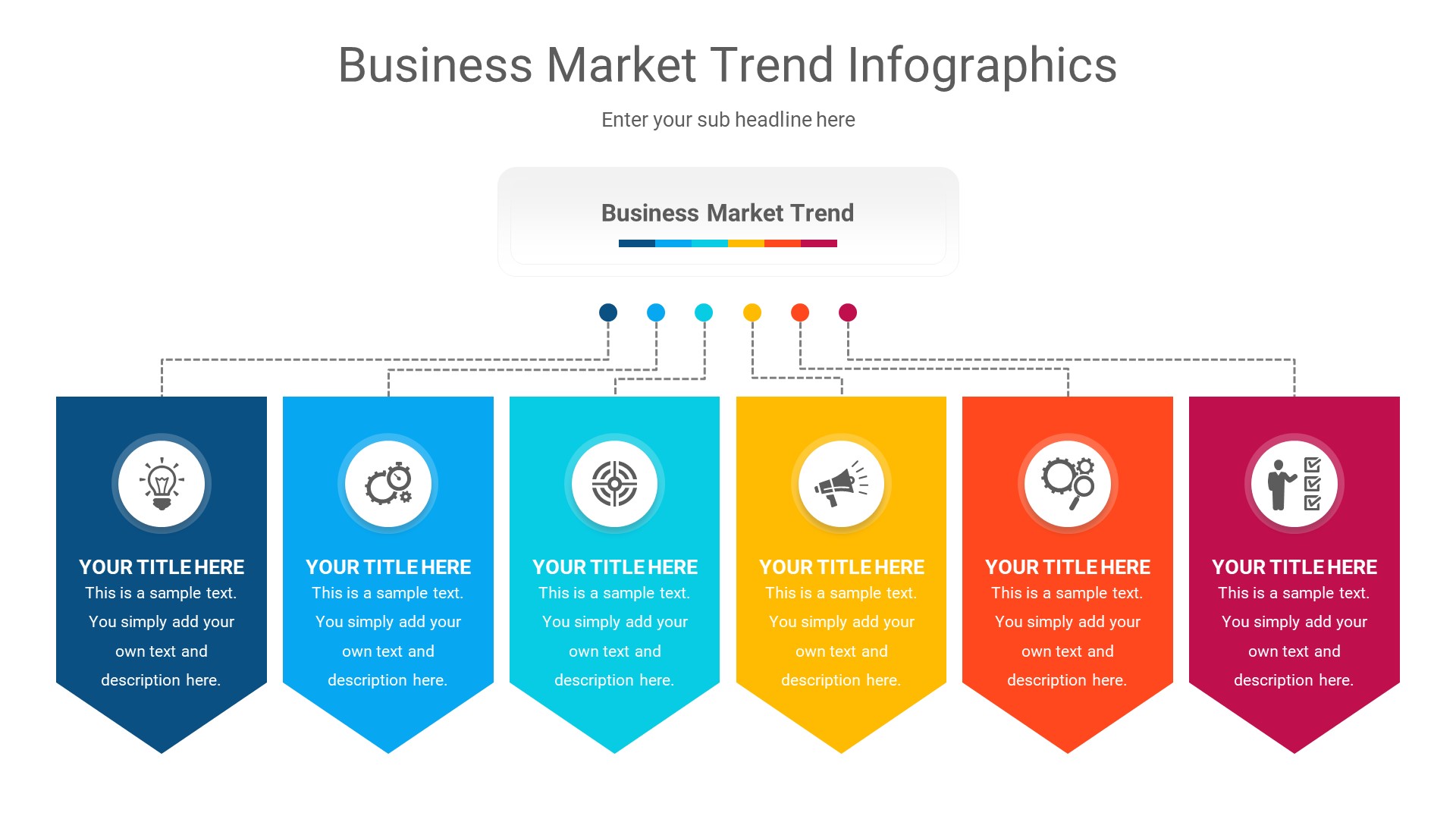 Business Market Trend Infographics

Enter your sub headline here

Business Market Trend

YOUR TITLE HERE
This is a sample text. You simply add your own text and description here.

YOUR TITLE HERE
This is a sample text. You simply add your own text and description here.

YOUR TITLE HERE
This is a sample text. You simply add your own text and description here.

YOUR TITLE HERE
This is a sample text. You simply add your own text and description here.

YOUR TITLE HERE
This is a sample text. You simply add your own text and description here.

YOUR TITLE HERE
This is a sample text. You simply add your own text and description here.