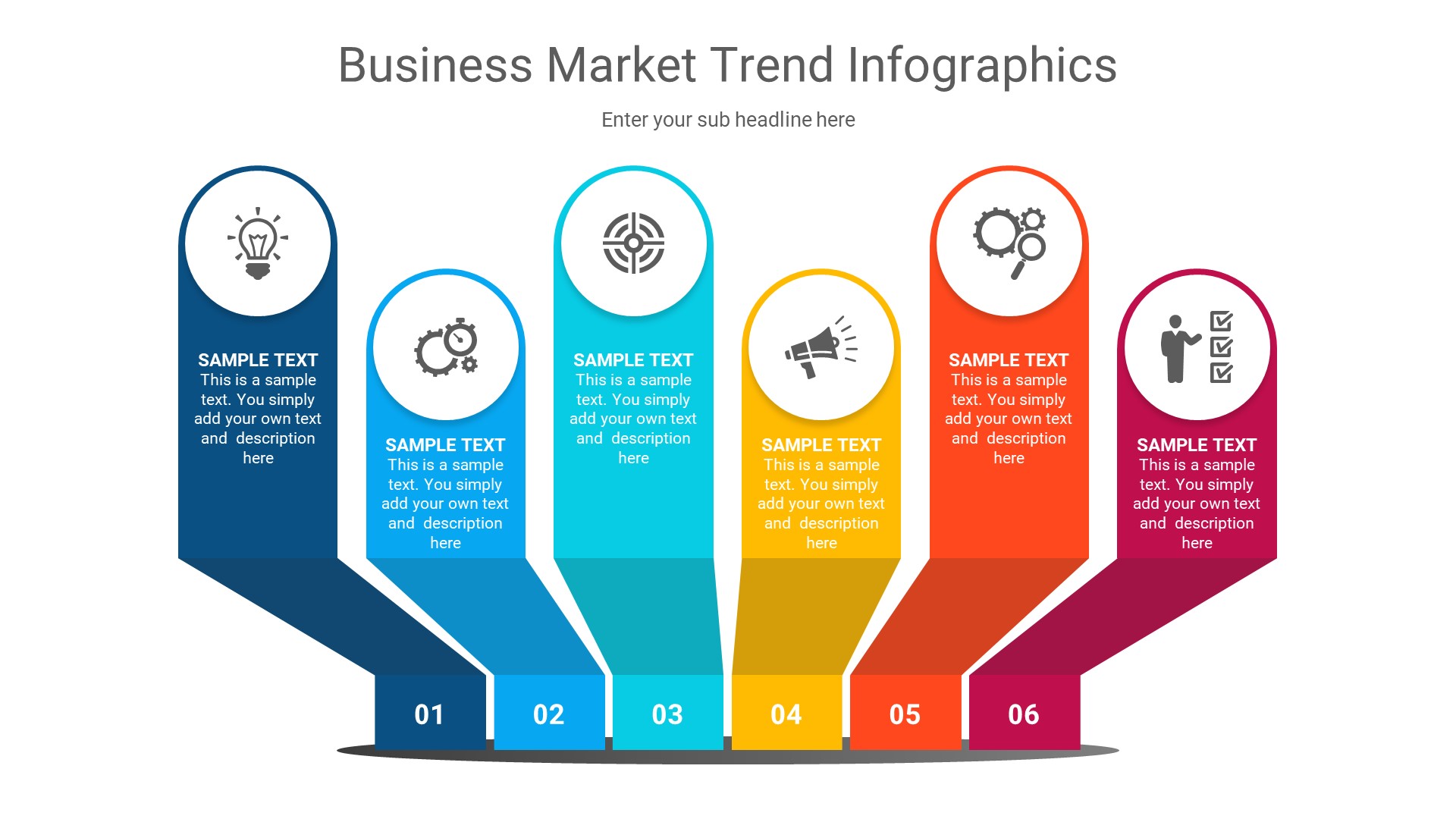 Business Market Trend Infographics

Enter your sub headline here

SAMPLE TEXT
This is a sample text. You simply add your own text and description here

SAMPLE TEXT
This is a sample text. You simply add your own text and description here

SAMPLE TEXT
This is a sample text. You simply add your own text and description here

SAMPLE TEXT
This is a sample text. You simply add your own text and description here

SAMPLE TEXT
This is a sample text. You simply add your own text and description here

SAMPLE TEXT
This is a sample text. You simply add your own text and description here

01

02

03

04

05

06