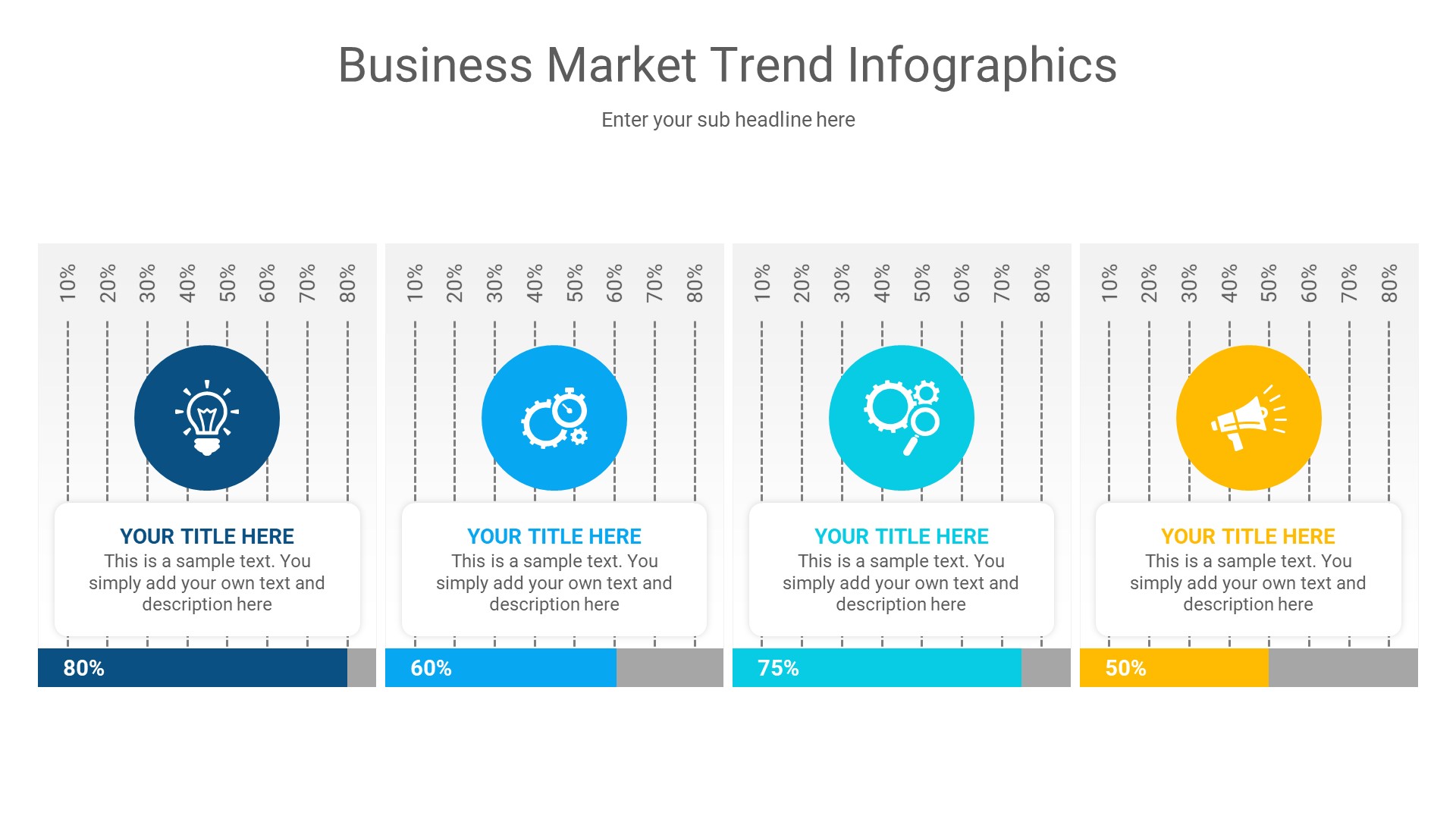 Business Market Trend Infographics

Enter your sub headline here

10% 20% 30% 40% 50% 60% 70% 80%

YOUR TITLE HERE
This is a sample text. You simply add your own text and description here

80%

10% 20% 30% 40% 50% 60% 70% 80%

YOUR TITLE HERE
This is a sample text. You simply add your own text and description here

60%

10% 20% 30% 40% 50% 60% 70% 80%

YOUR TITLE HERE
This is a sample text. You simply add your own text and description here

75%

10% 20% 30% 40% 50% 60% 70% 80%

YOUR TITLE HERE
This is a sample text. You simply add your own text and description here

50%