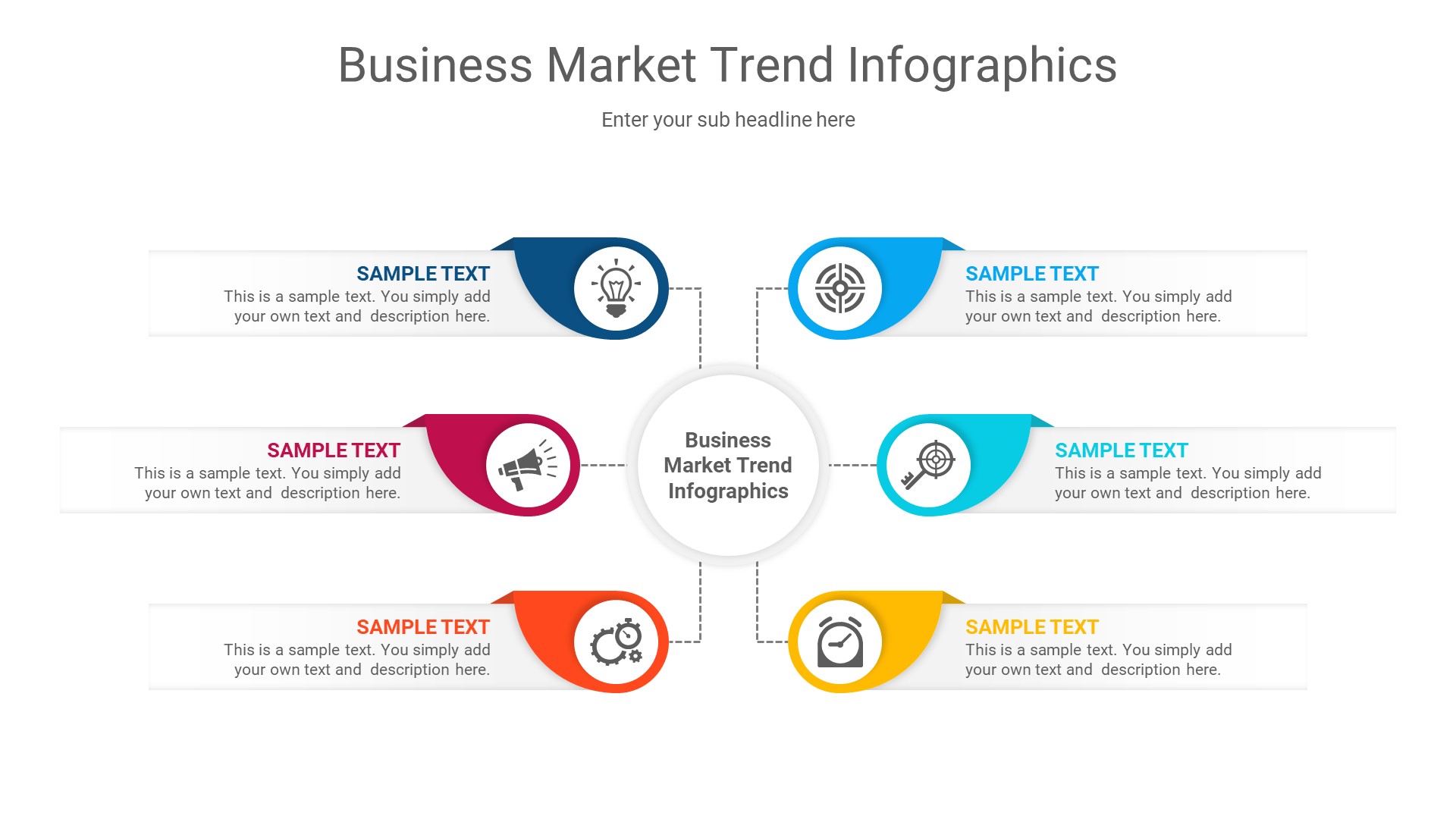 Business Market Trend Infographics

Enter your sub headline here

SAMPLE TEXT
This is a sample text. You simply add your own text and description here.

SAMPLE TEXT
This is a sample text. You simply add your own text and description here.

SAMPLE TEXT
This is a sample text. You simply add your own text and description here.

Business Market Trend Infographics

SAMPLE TEXT
This is a sample text. You simply add your own text and description here.

SAMPLE TEXT
This is a sample text. You simply add your own text and description here.

SAMPLE TEXT
This is a sample text. You simply add your own text and description here.