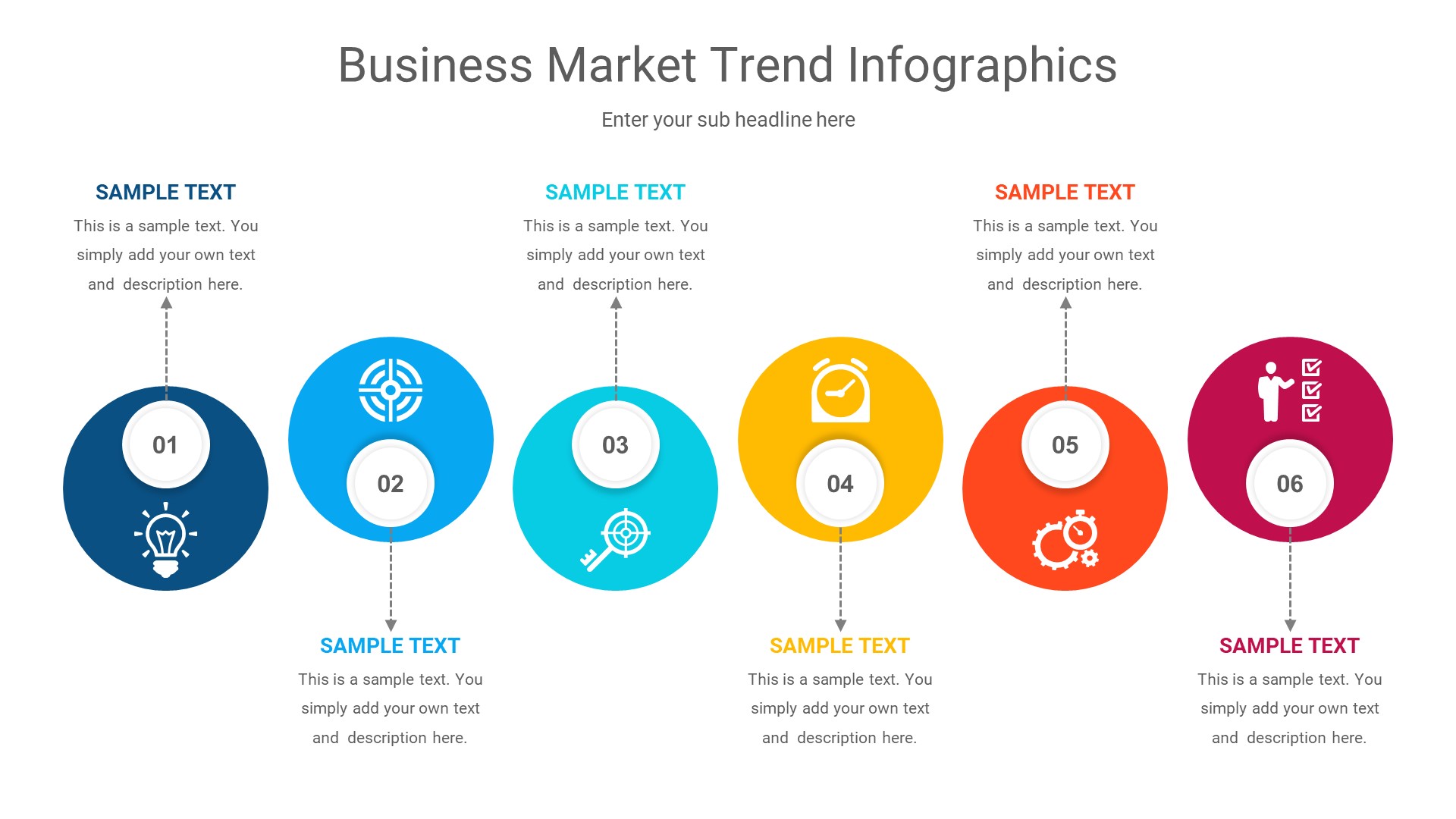 Business Market Trend Infographics

Enter your sub headline here

SAMPLE TEXT
This is a sample text. You simply add your own text and description here.

SAMPLE TEXT
This is a sample text. You simply add your own text and description here.

SAMPLE TEXT
This is a sample text. You simply add your own text and description here.

01

02

03

04

05

06

SAMPLE TEXT
This is a sample text. You simply add your own text and description here.

SAMPLE TEXT
This is a sample text. You simply add your own text and description here.

SAMPLE TEXT
This is a sample text. You simply add your own text and description here.