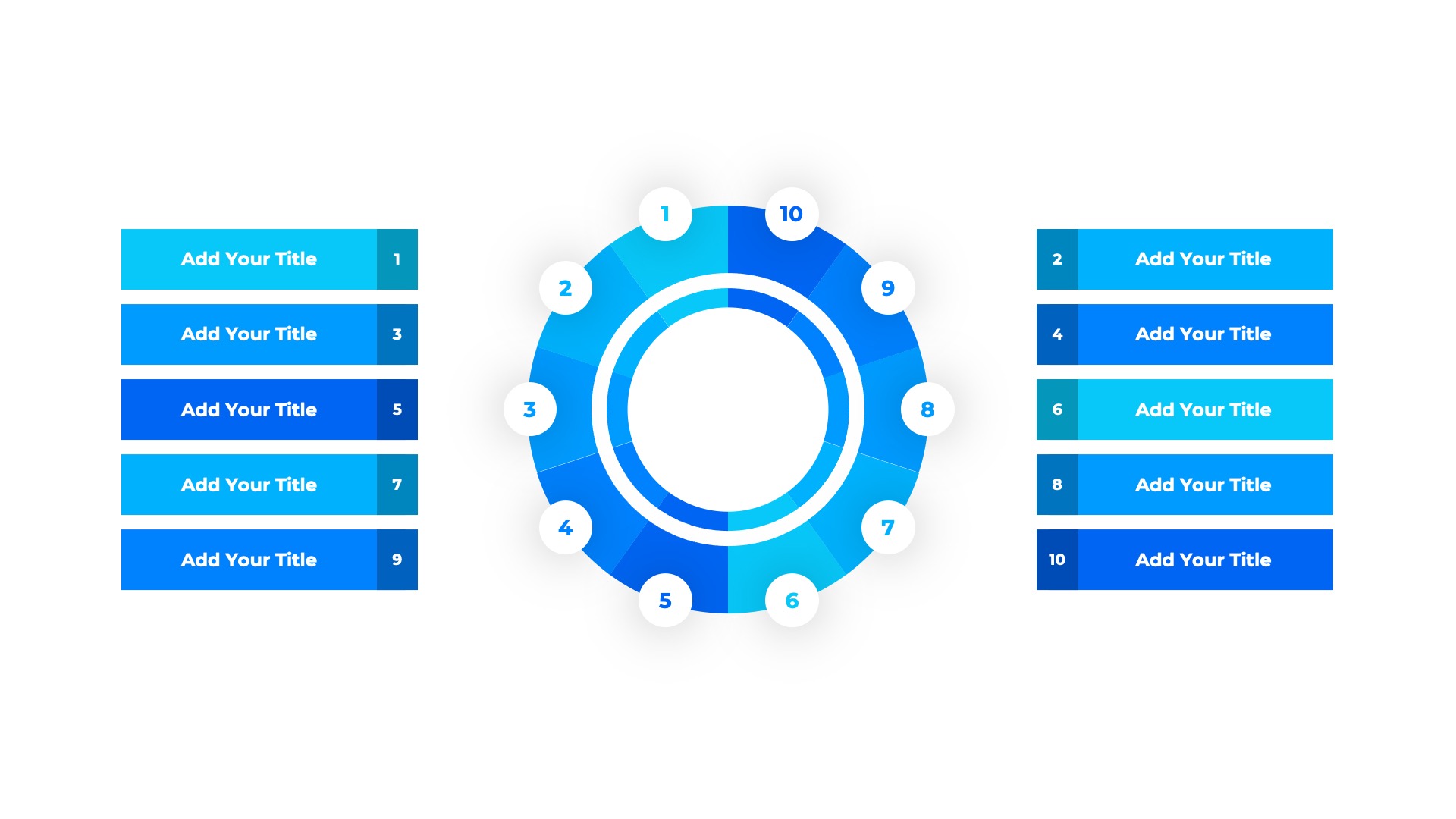 Add Your Title 1

Add Your Title 3

Add Your Title 5

Add Your Title 7

Add Your Title 9

1
10
2
9
3
8
4
7
5
6

2 Add Your Title

4 Add Your Title

6 Add Your Title

8 Add Your Title

10 Add Your Title