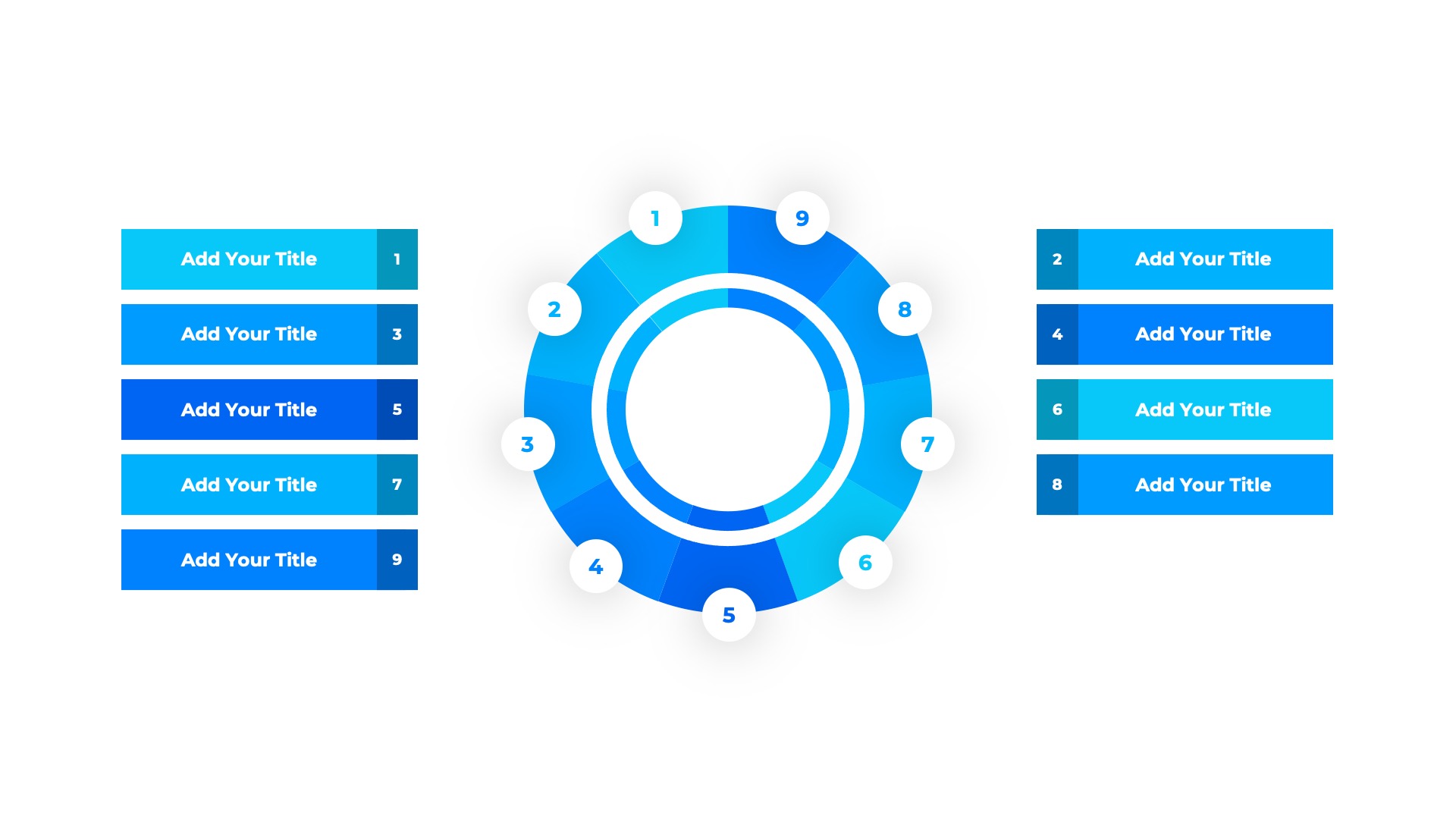 Add Your Title 1

Add Your Title 3

Add Your Title 5

Add Your Title 7

Add Your Title 9

1
9
2
8
3
7
4
6
5

2 Add Your Title

4 Add Your Title

6 Add Your Title

8 Add Your Title