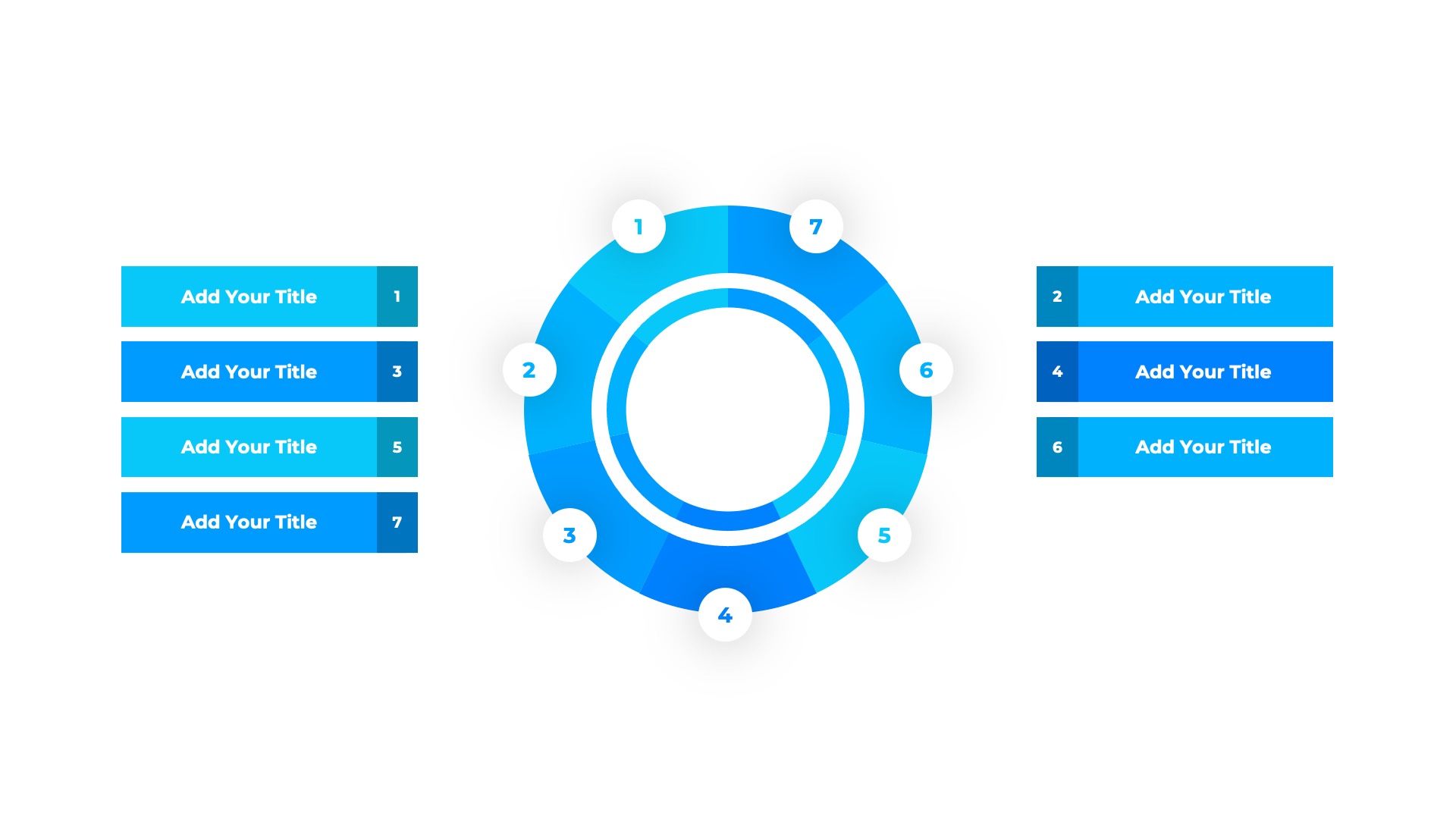 Add Your Title 1
Add Your Title 3
Add Your Title 5
Add Your Title 7

1
7
2
6
3
5
4

2 Add Your Title
4 Add Your Title
6 Add Your Title