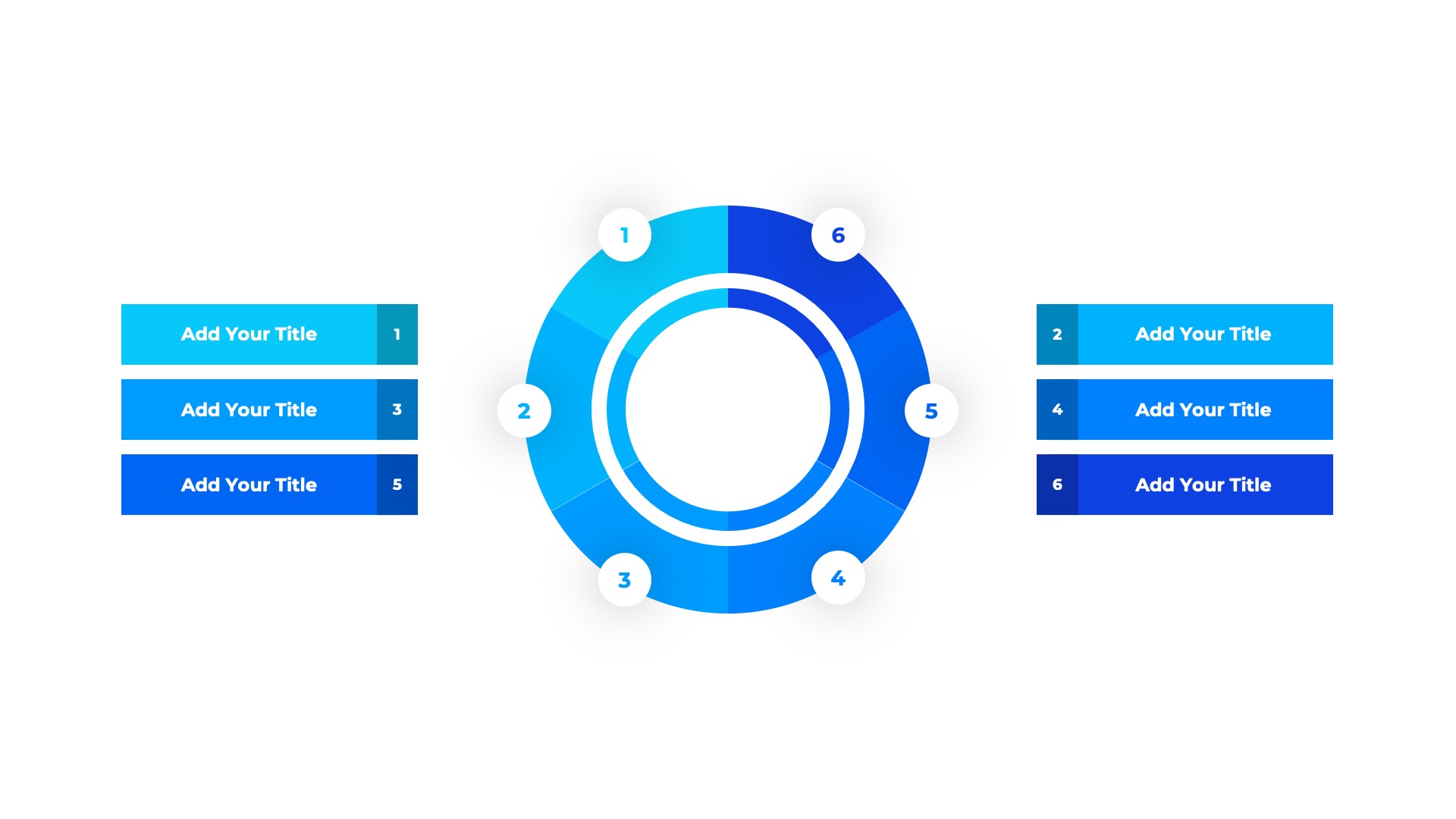 Add Your Title 1

Add Your Title 3

Add Your Title 5

1

6

2

5

3

4

2 Add Your Title

4 Add Your Title

6 Add Your Title