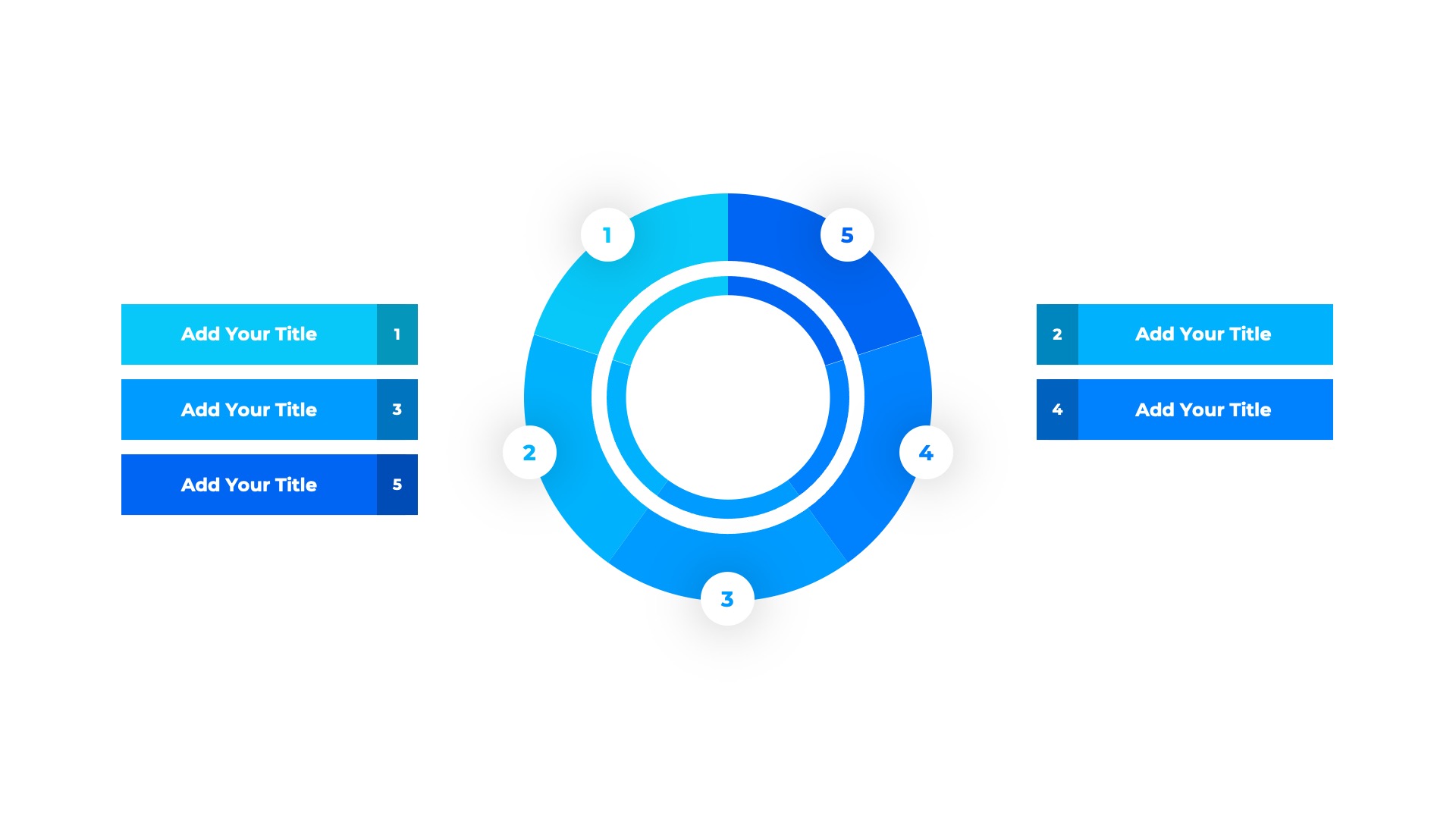 Add Your Title 1

Add Your Title 3

Add Your Title 5

1

5

2

4

3

2 Add Your Title

4 Add Your Title