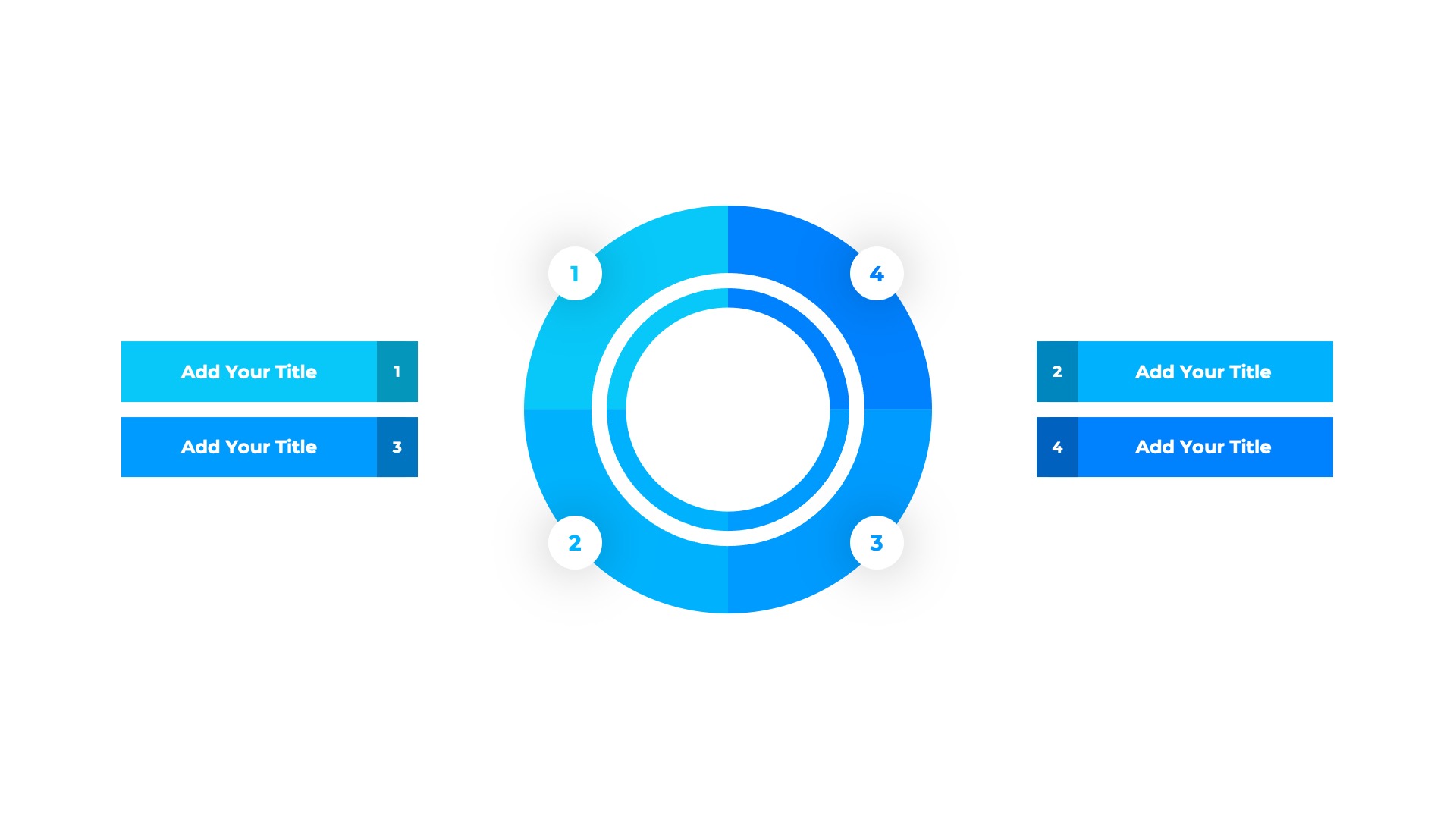 Add Your Title 1

Add Your Title 3

1

4

2

3

2 Add Your Title

4 Add Your Title