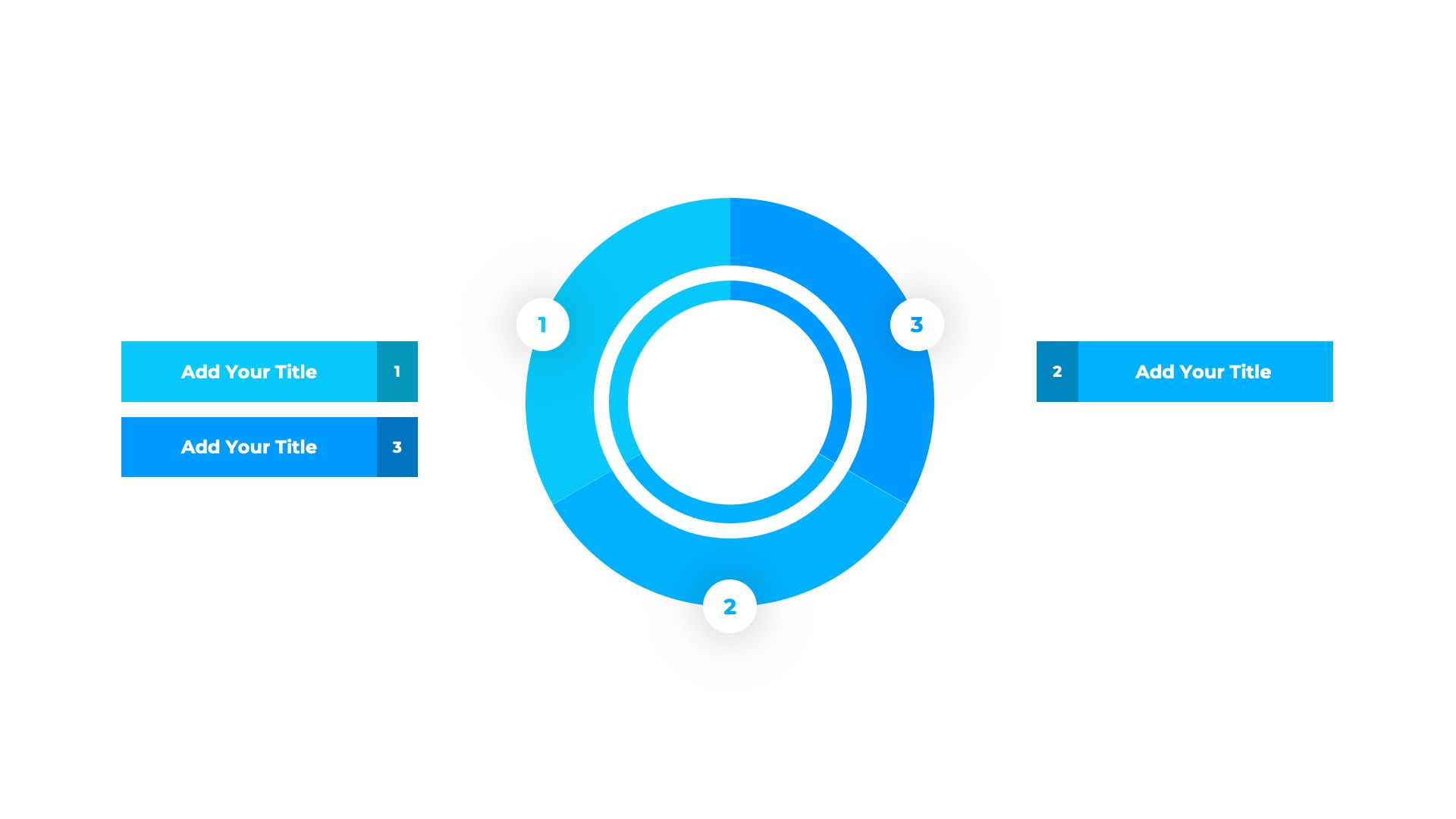 Add Your Title 1

Add Your Title 3

1

3

2

2 Add Your Title