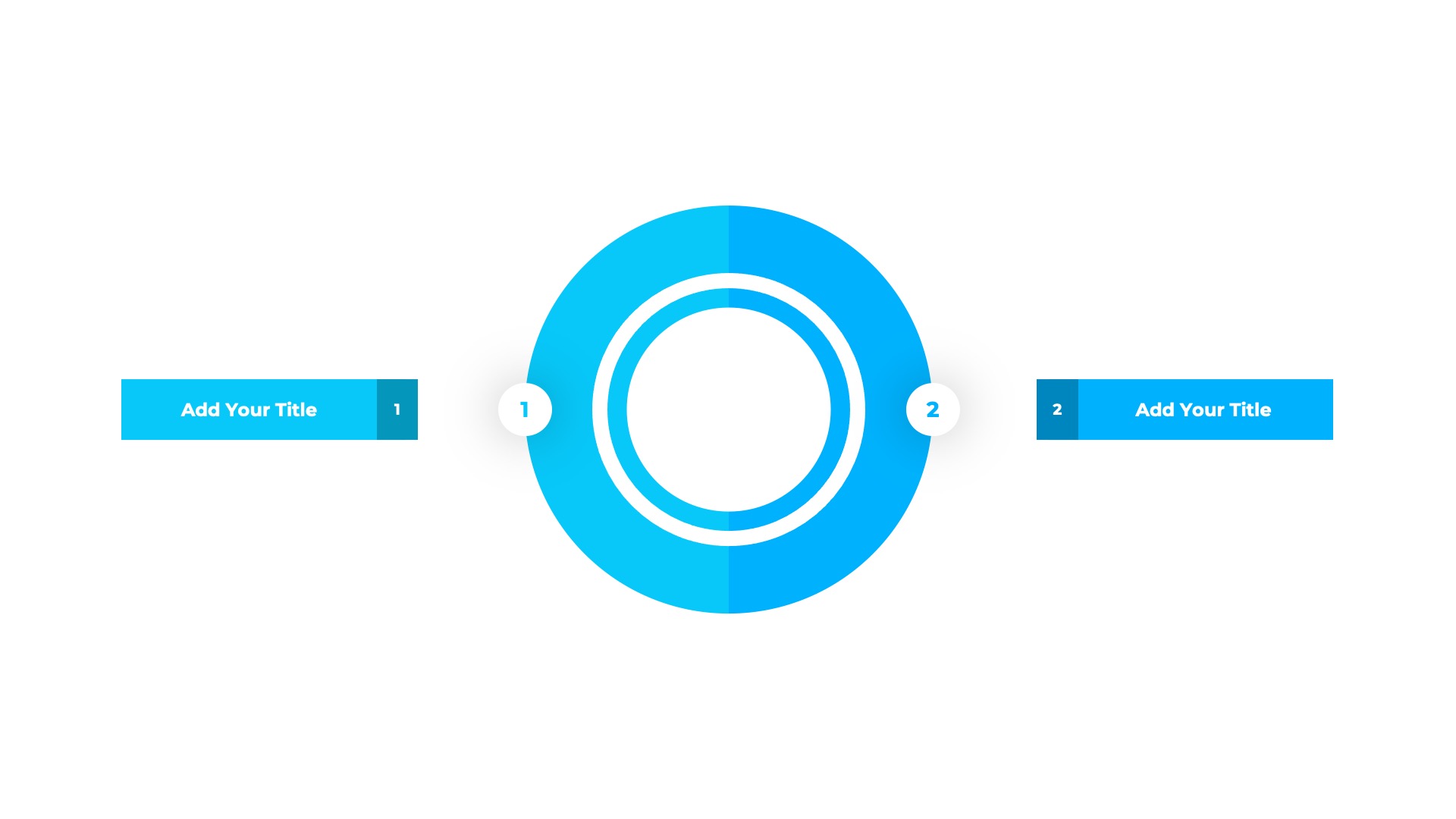 Add Your Title 1

1

2

2 Add Your Title